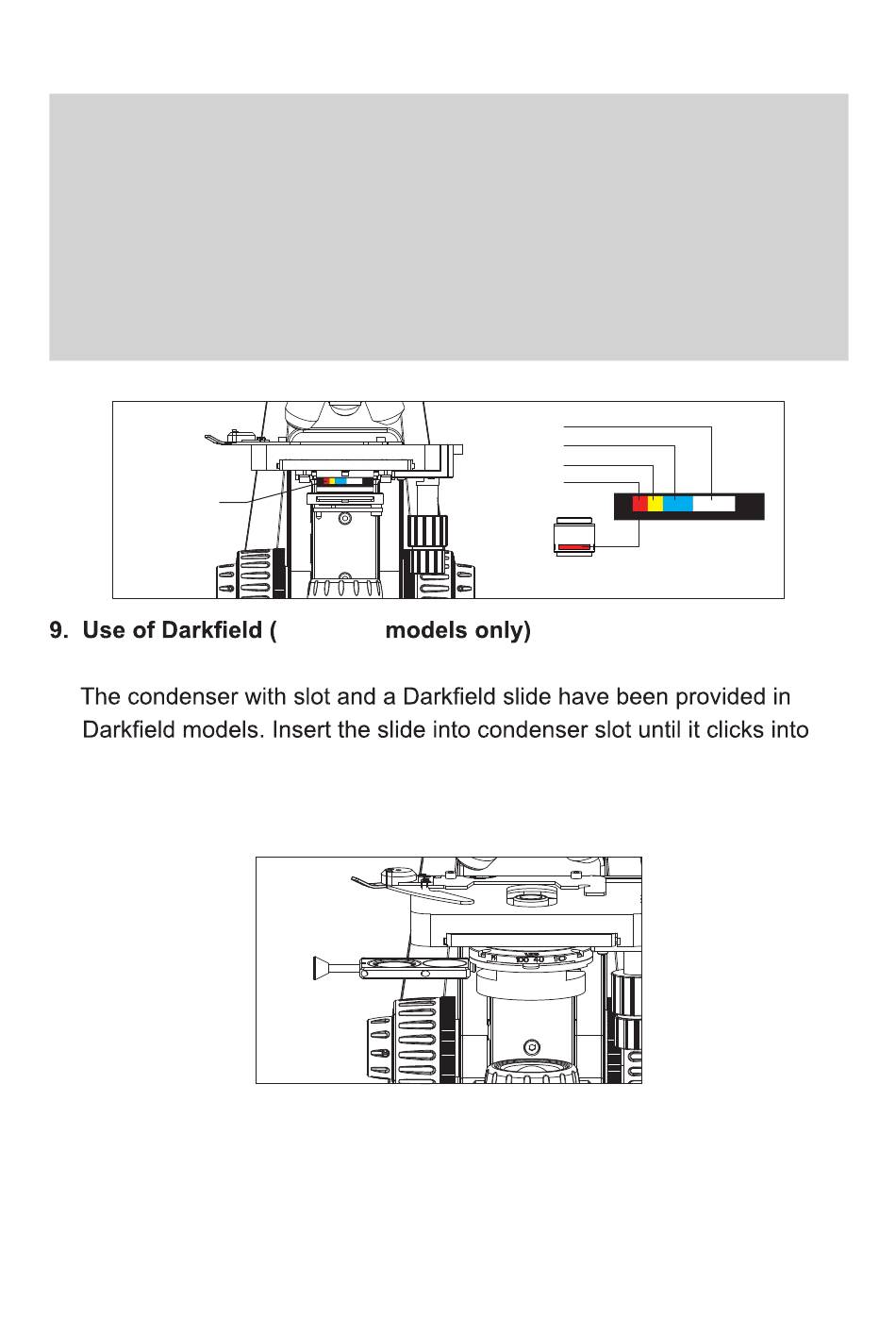 9. Use of Darkfield ( models only)

The condenser with slot and a Darkfield slide have been provided in Darkfield models. Insert the slide into condenser slot until it clicks into

100 40 10