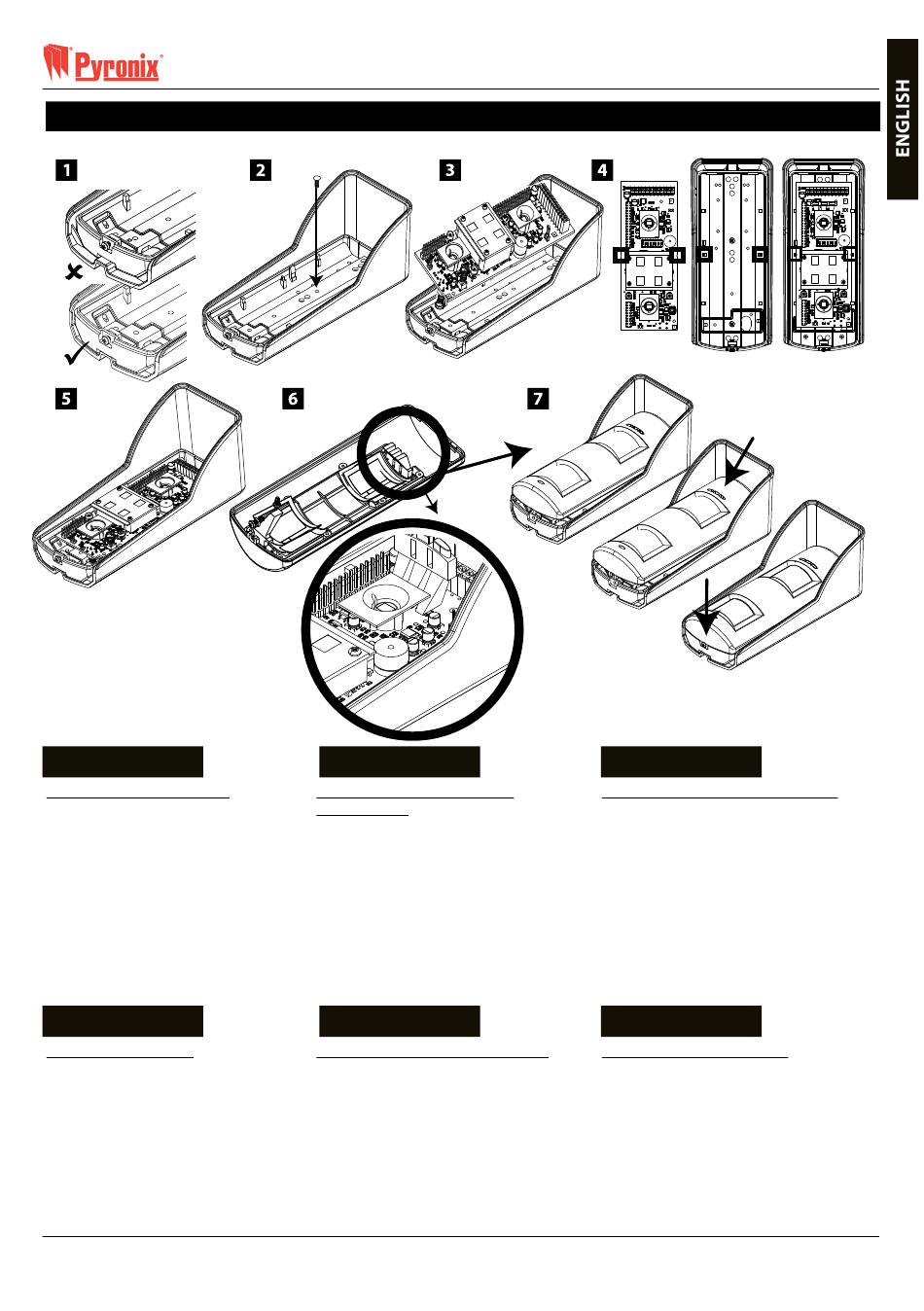 Pyronix

ENGLISH

1

2

3

4

5

6

7