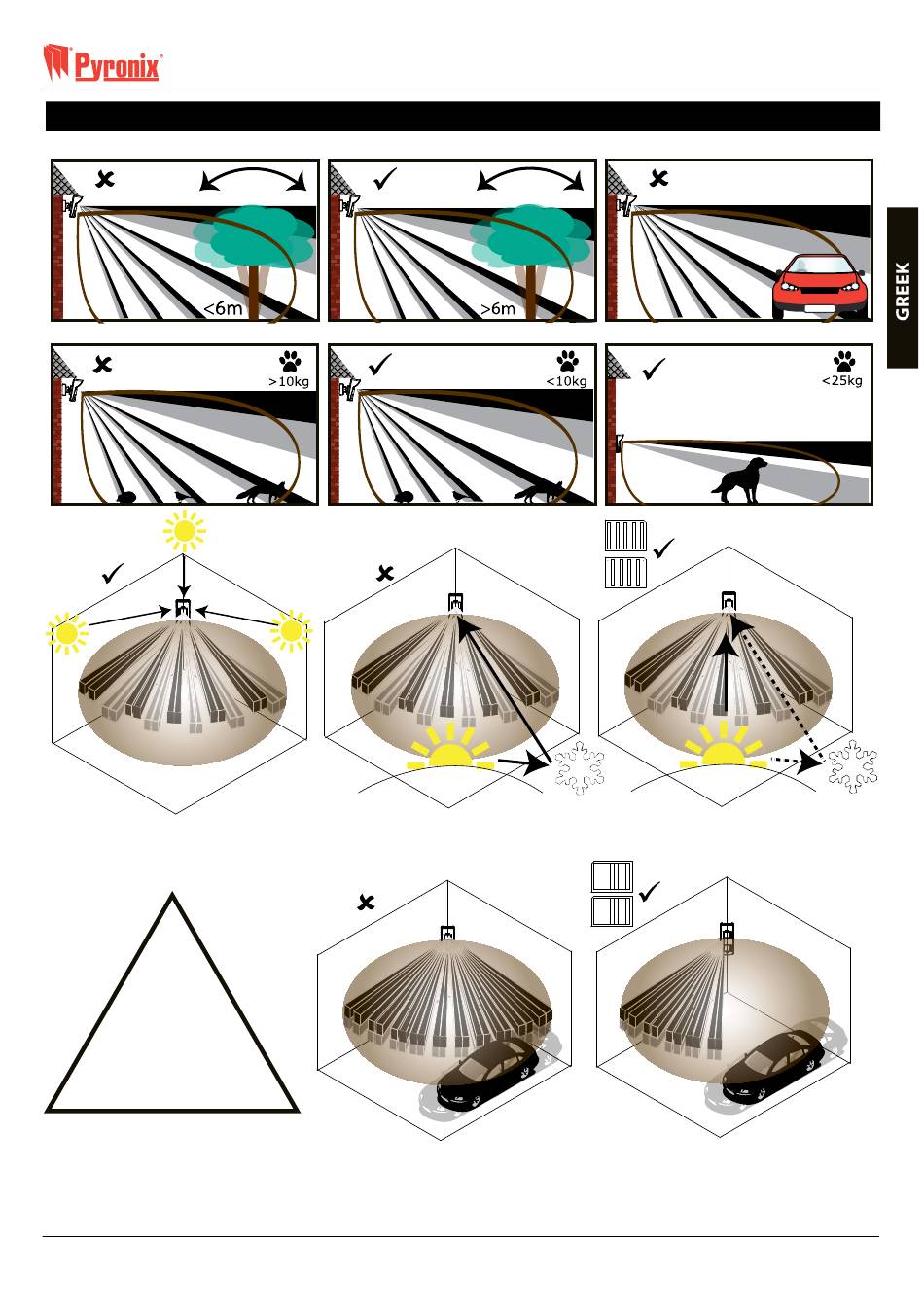 Pyronix

GREEK

<6m

>6m

>10kg

<10kg

<25kg