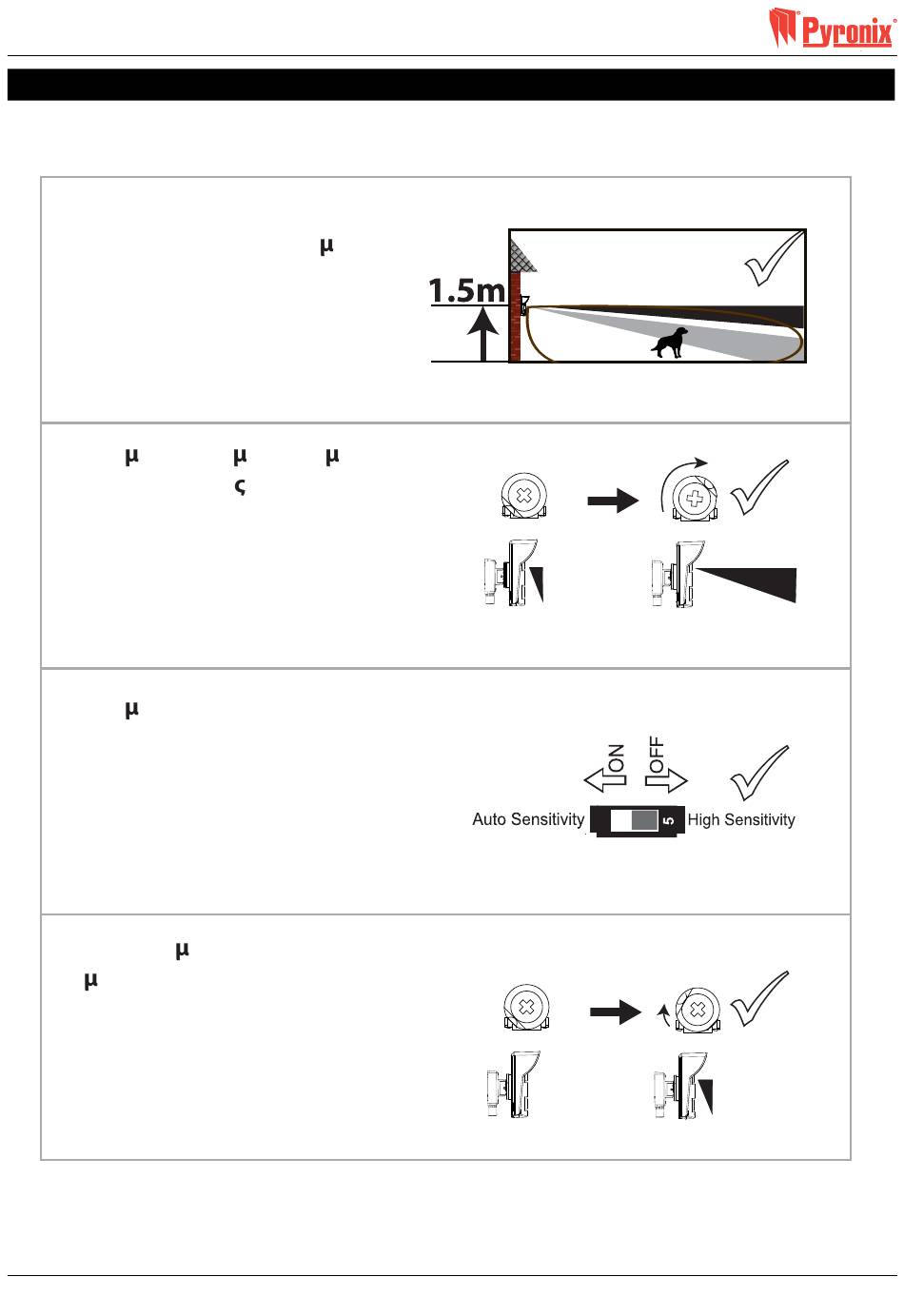 Pyronix

μ

1.5m

μ μ μ
ς

μ

ON OFF

Auto Sensitivity 5 High Sensitivity

μ
μ