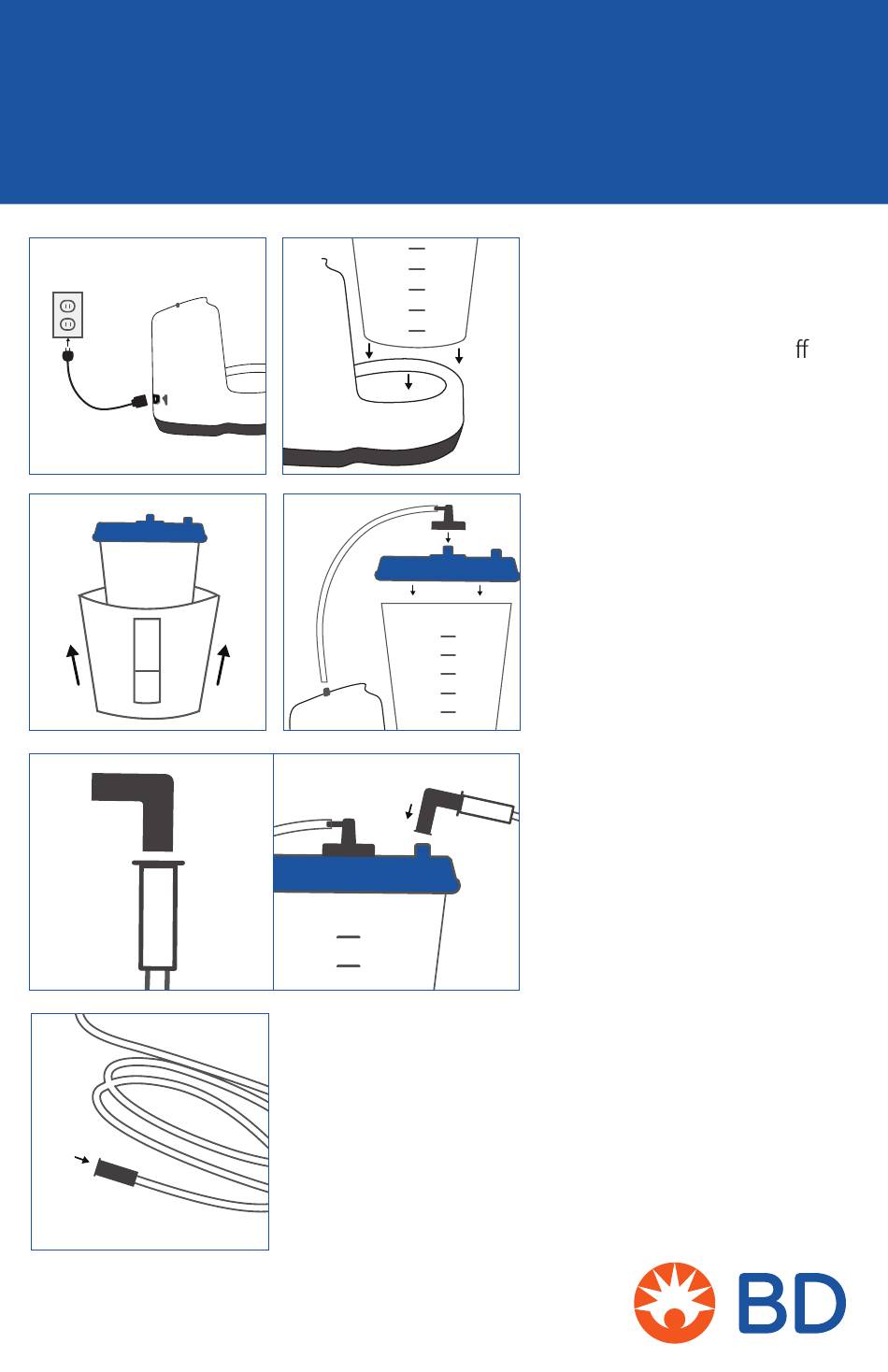 ff

BD