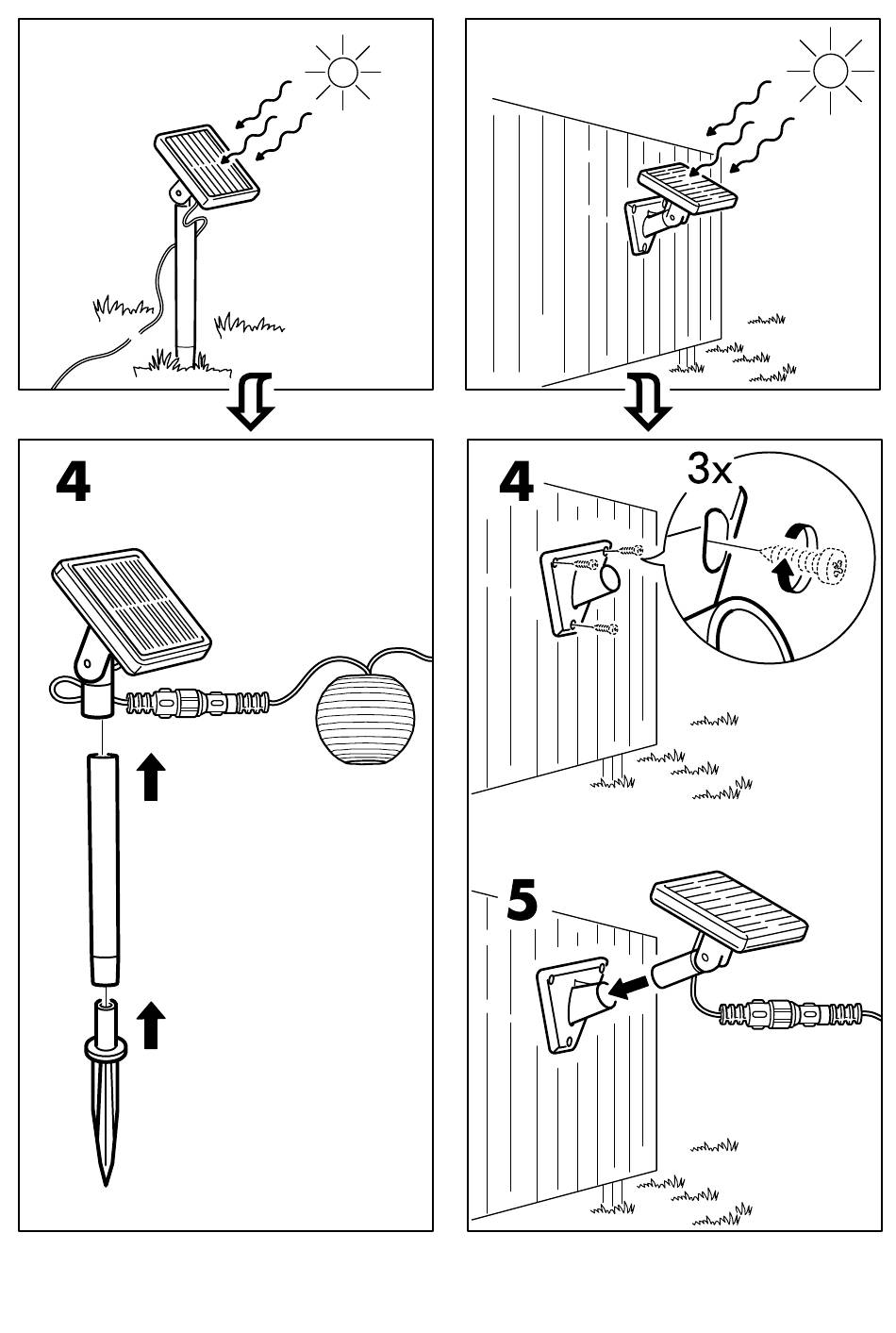 4

4

3x

5