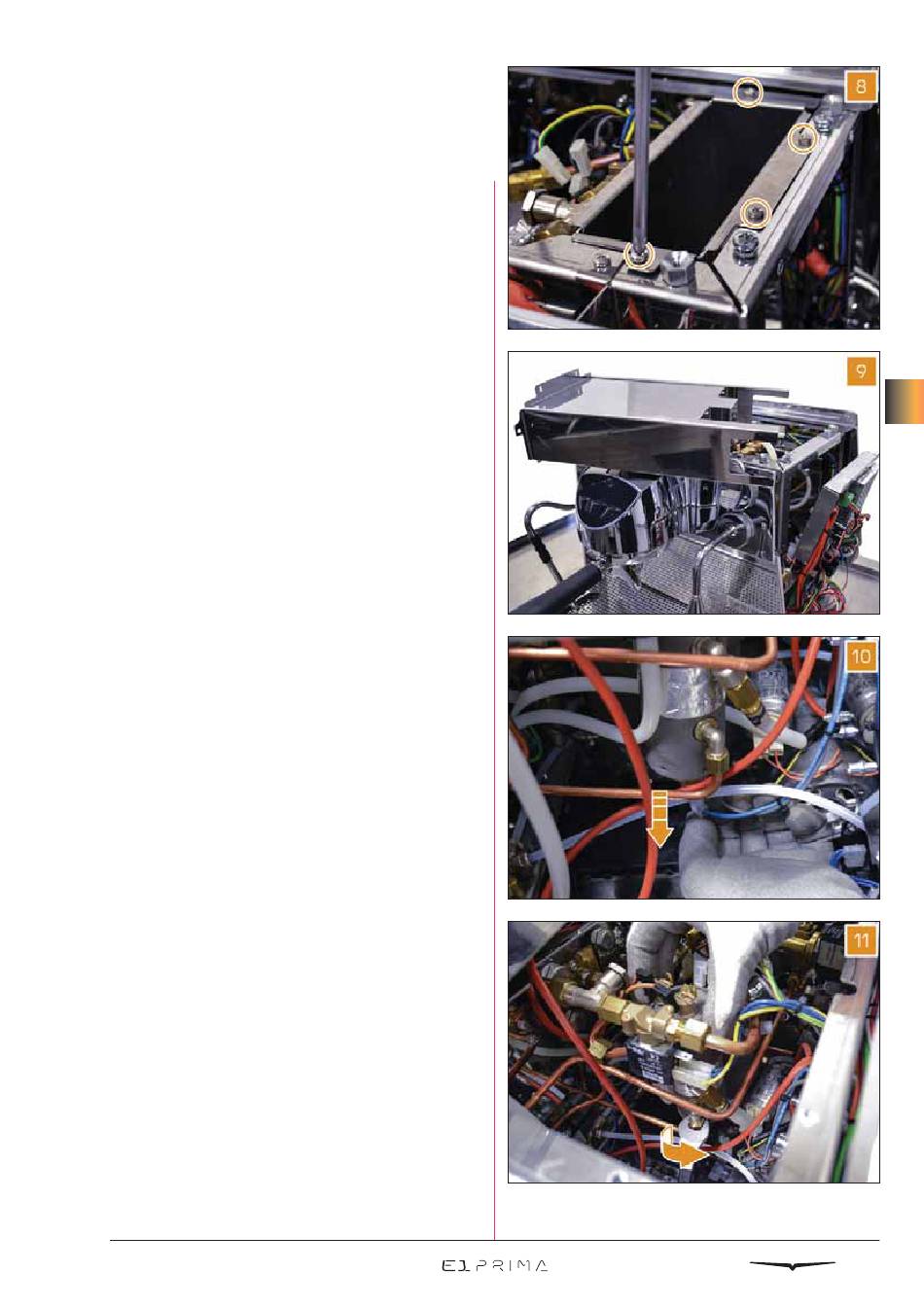 8

9

10

11

E1 PRIMA