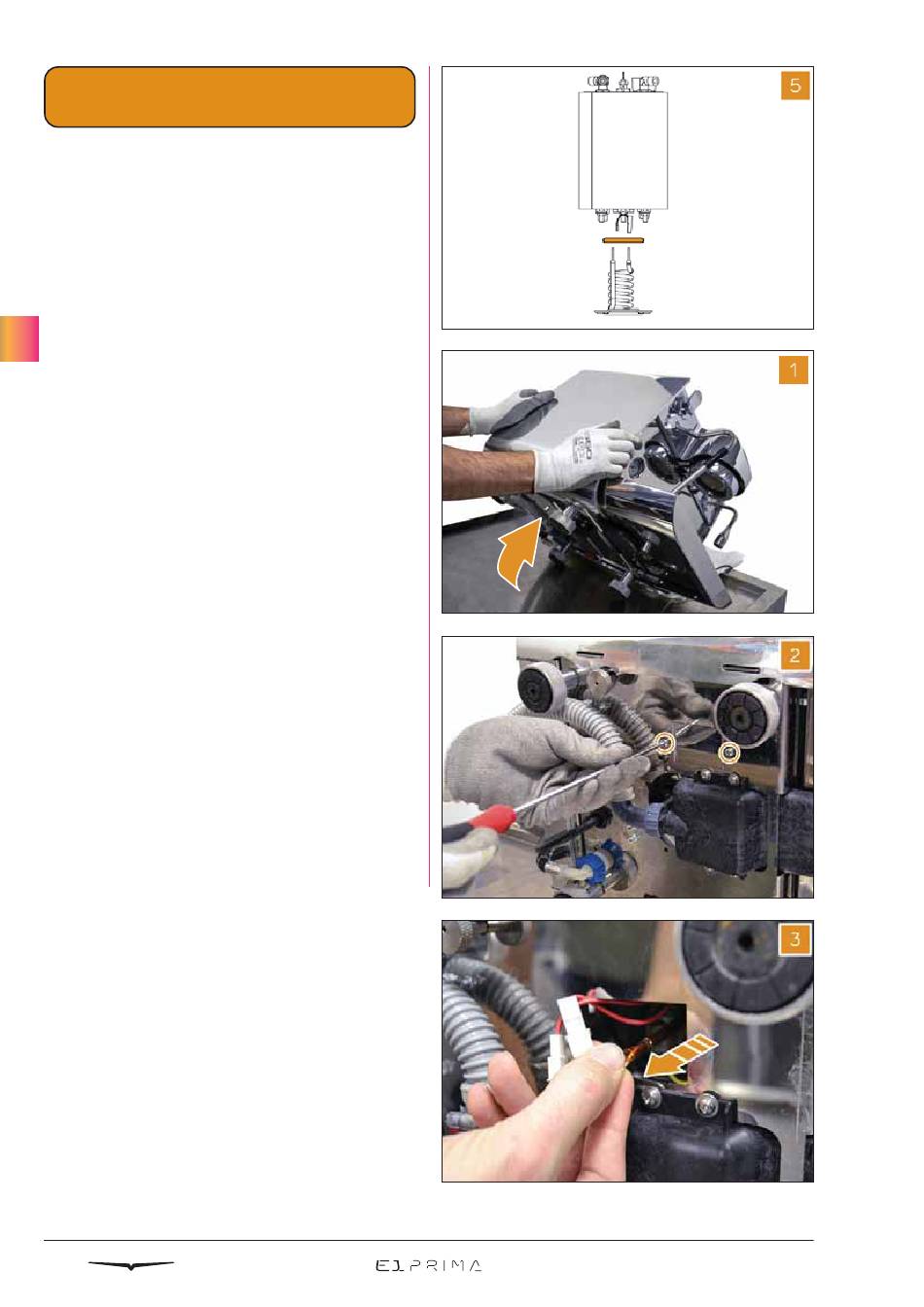 5

1

2

3

E1 PRIMA