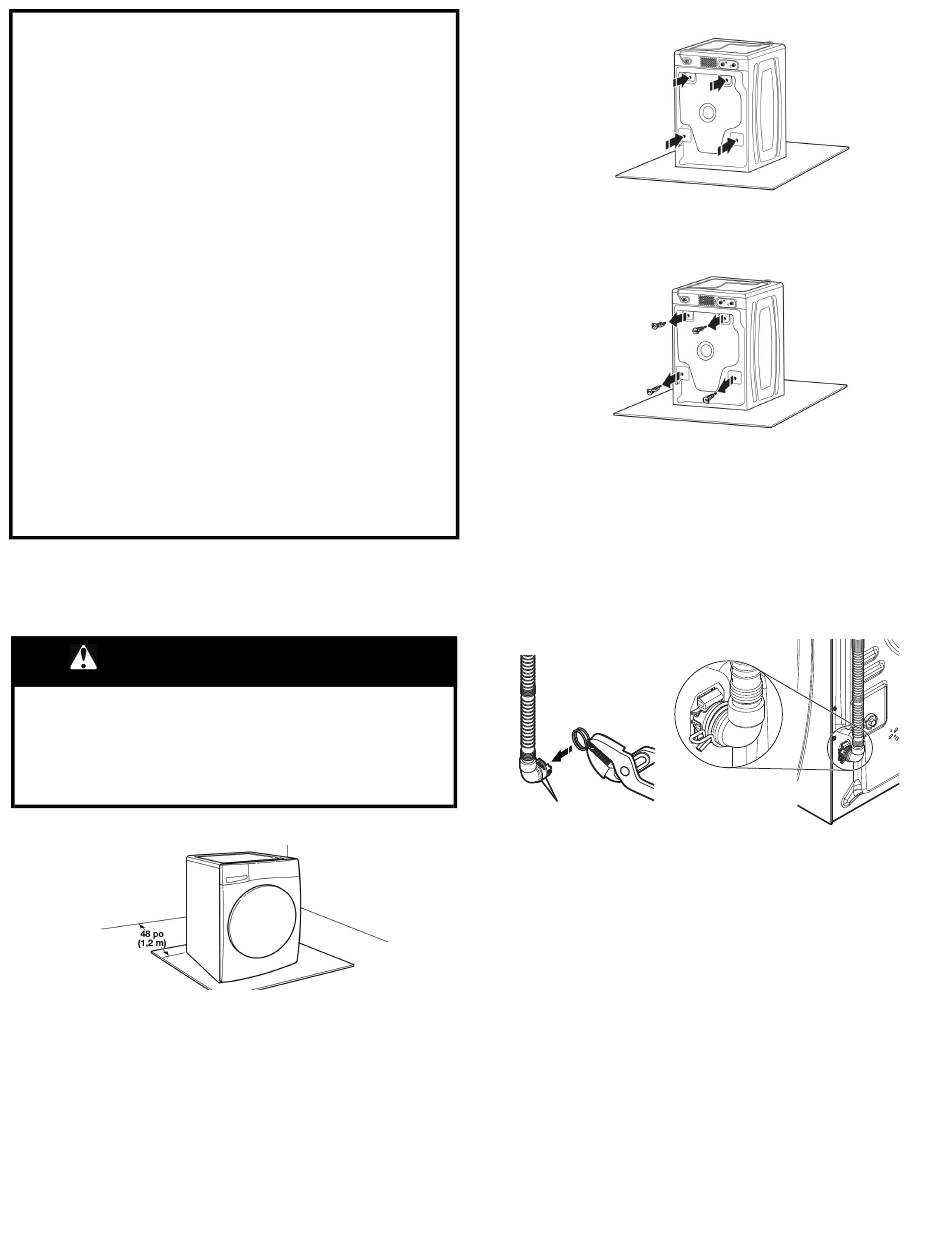 48 po
(1,2 m)