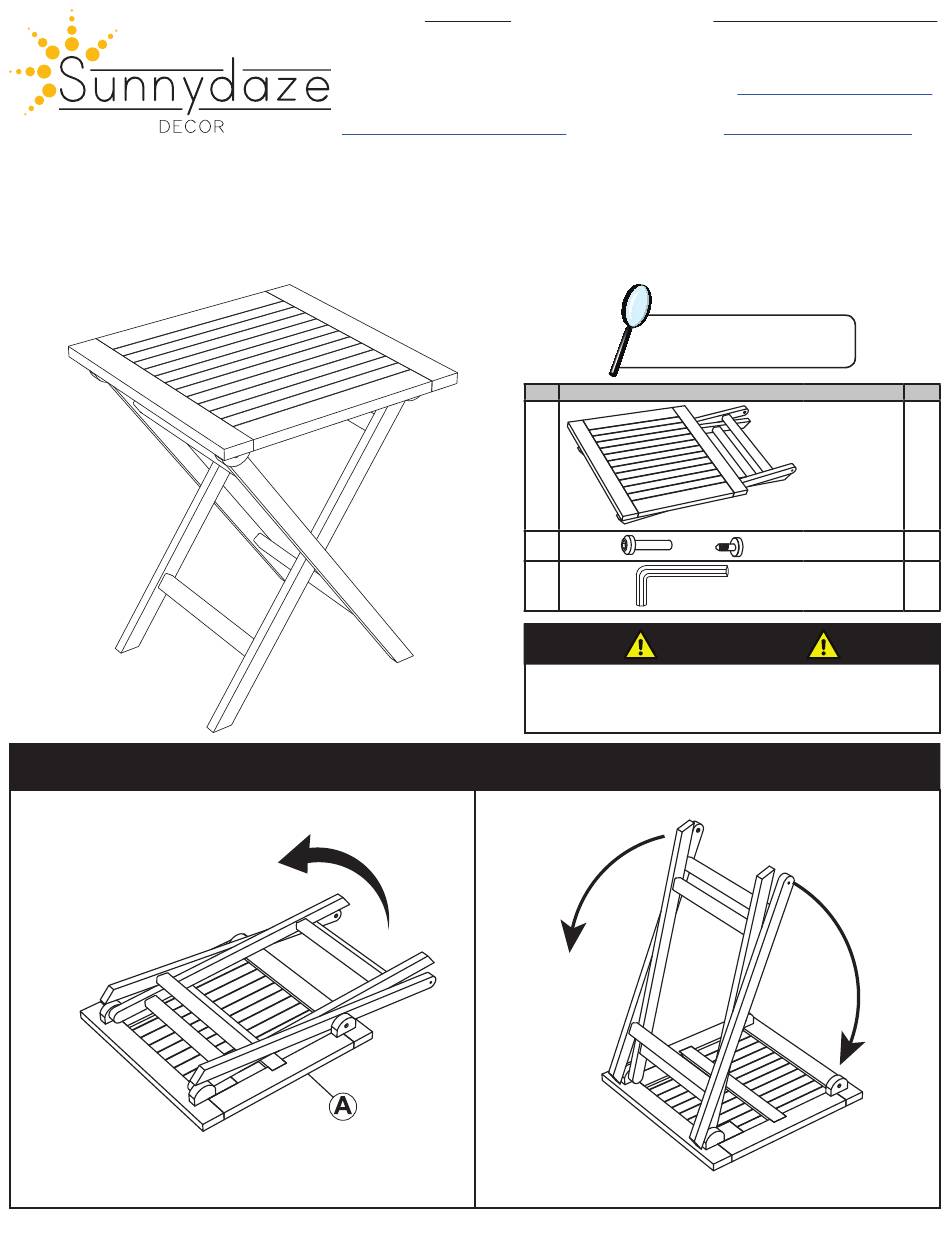 Sunnydaze
DECOR

A