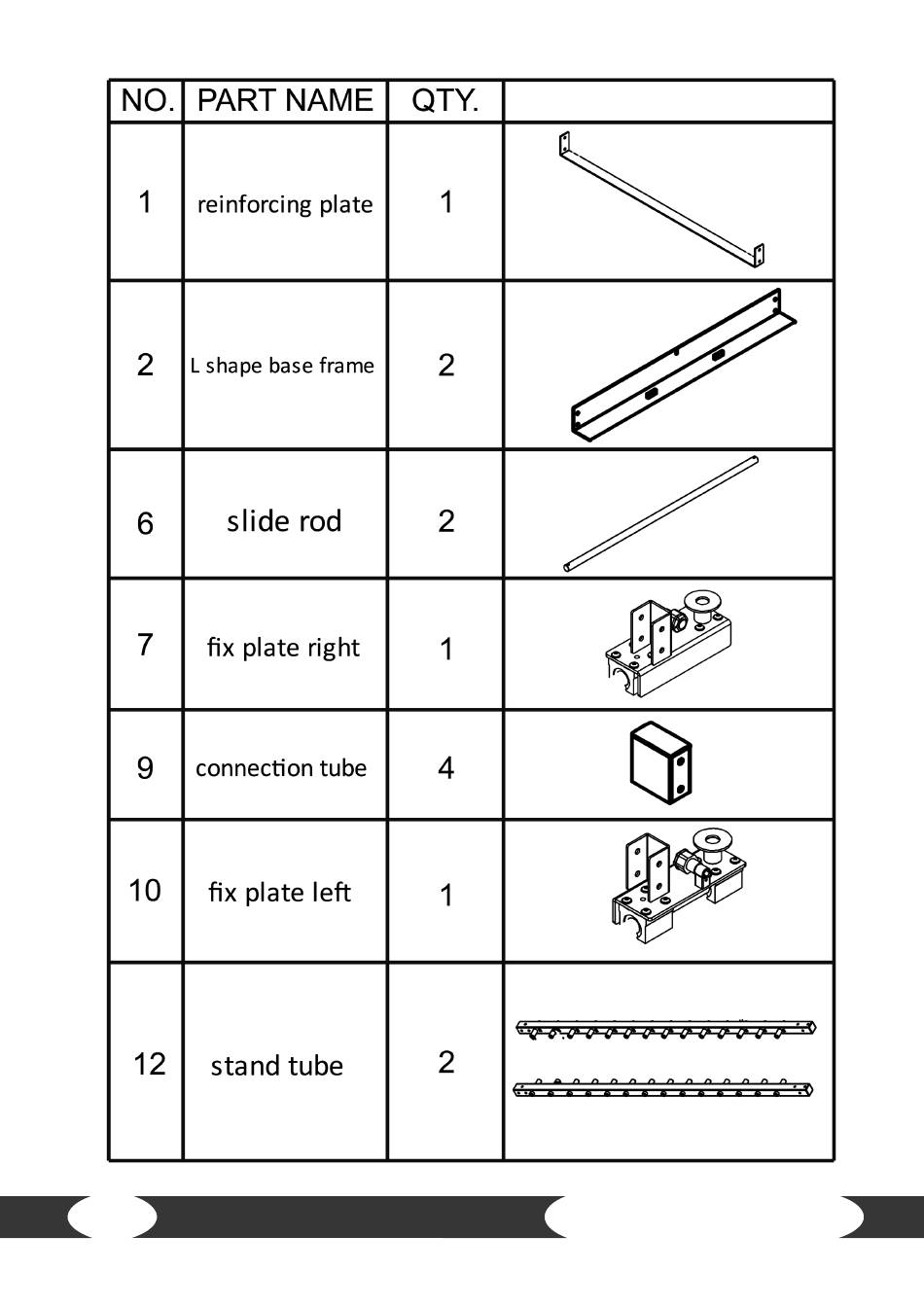 | NO. | PART NAME | QTY. | |
|---|---|---|---|
| 1 | reinforcing plate | 1 | |
| 2 | L shape base frame | 2 | |
| 6 | slide rod | 2 | |
| 7 | fix plate right | 1 | |
| 9 | connection tube | 4 | |
| 10 | fix plate left | 1 | |
| 12 | stand tube | 2 | |