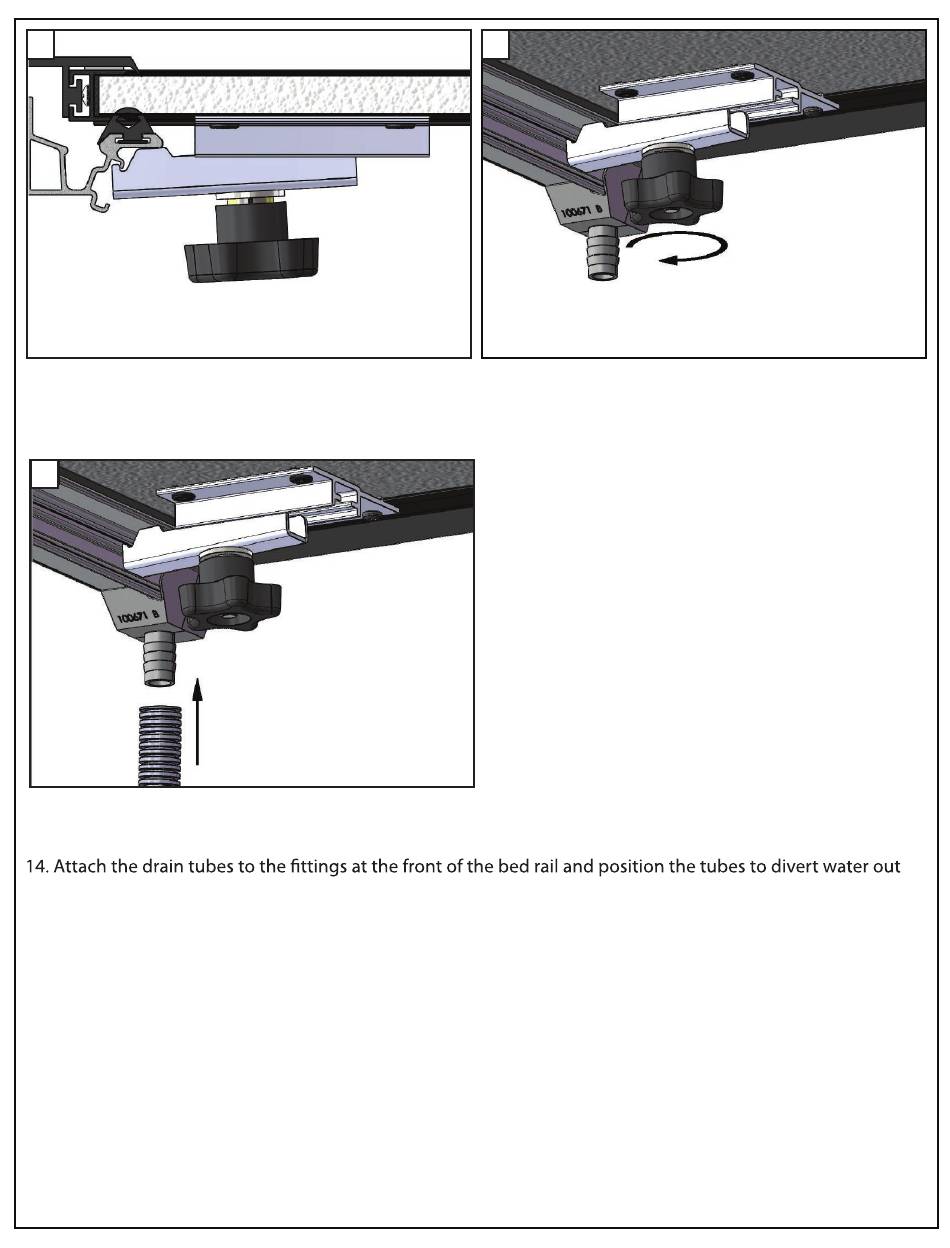 100671 B

100671 B

14. Attach the drain tubes to the fittings at the front of the bed rail and position the tubes to divert water out