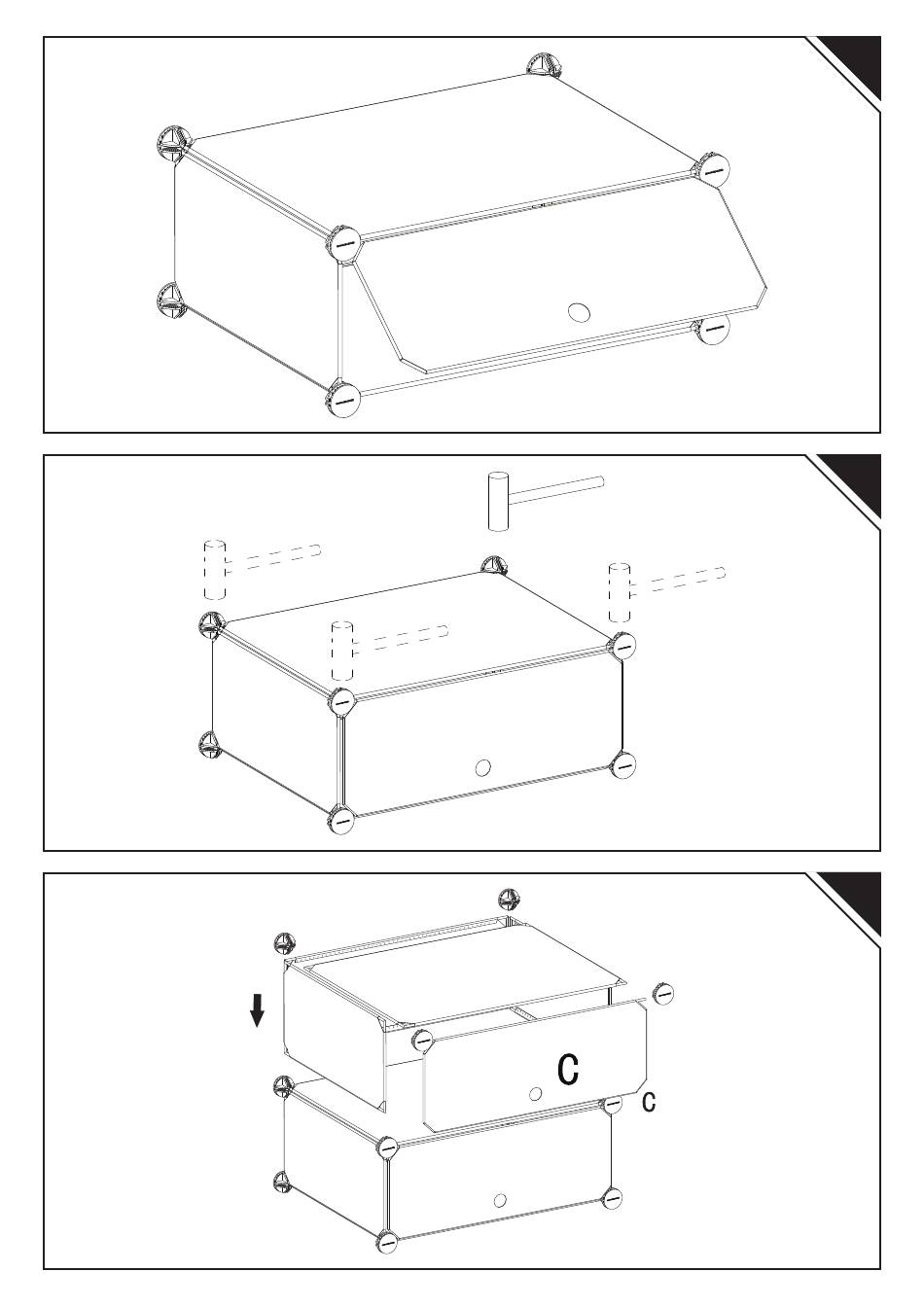 C
C