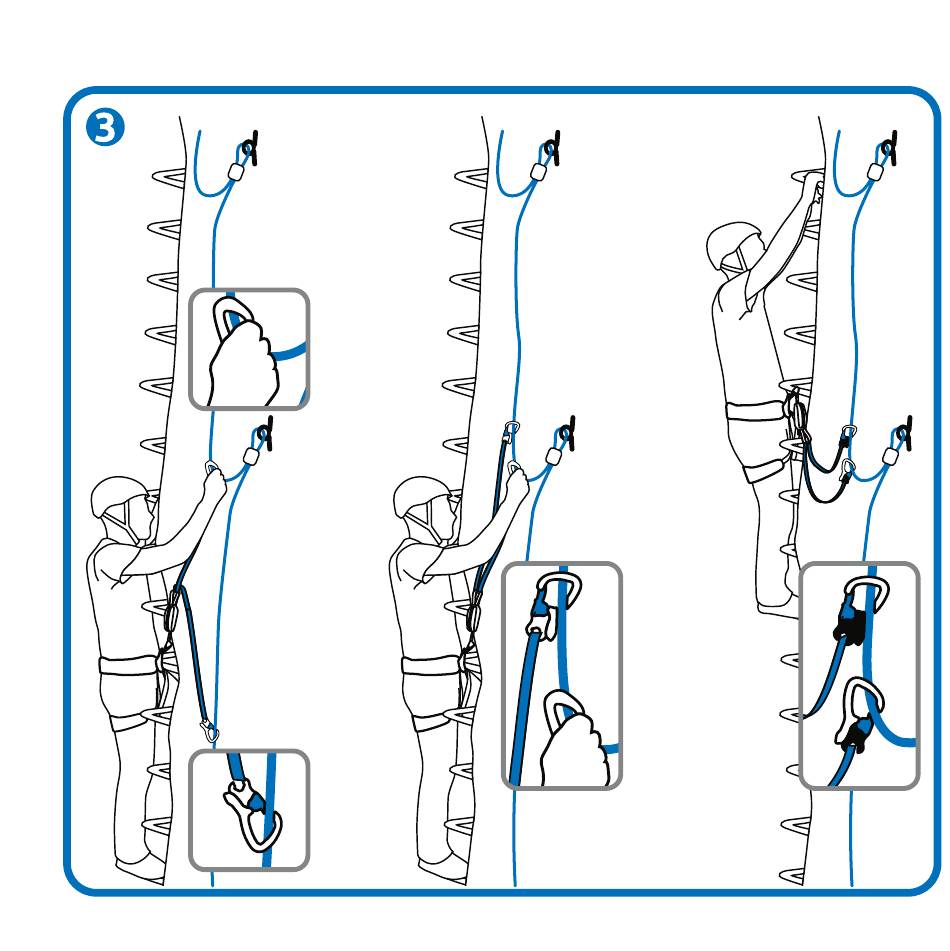 3