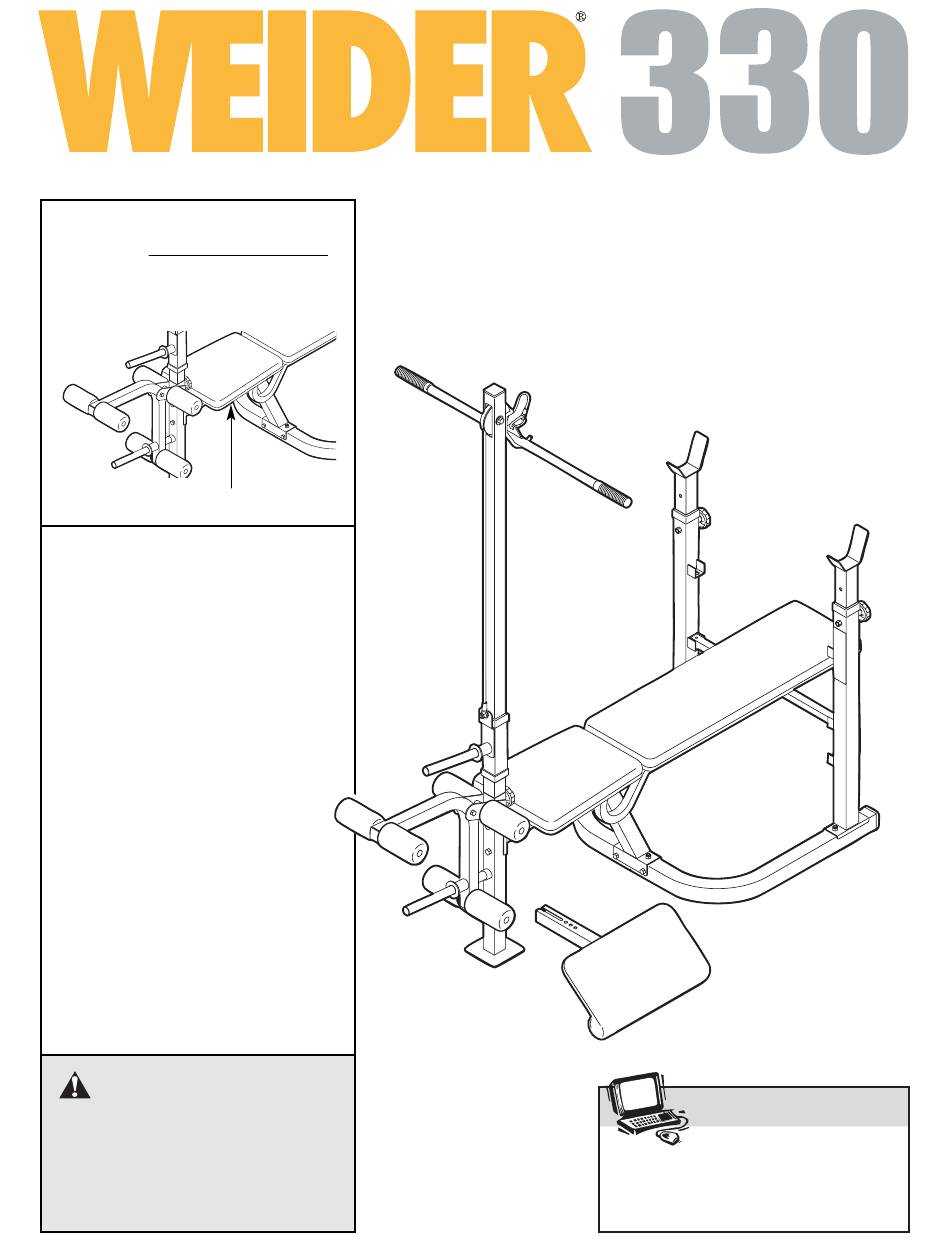 WEIDER® 330