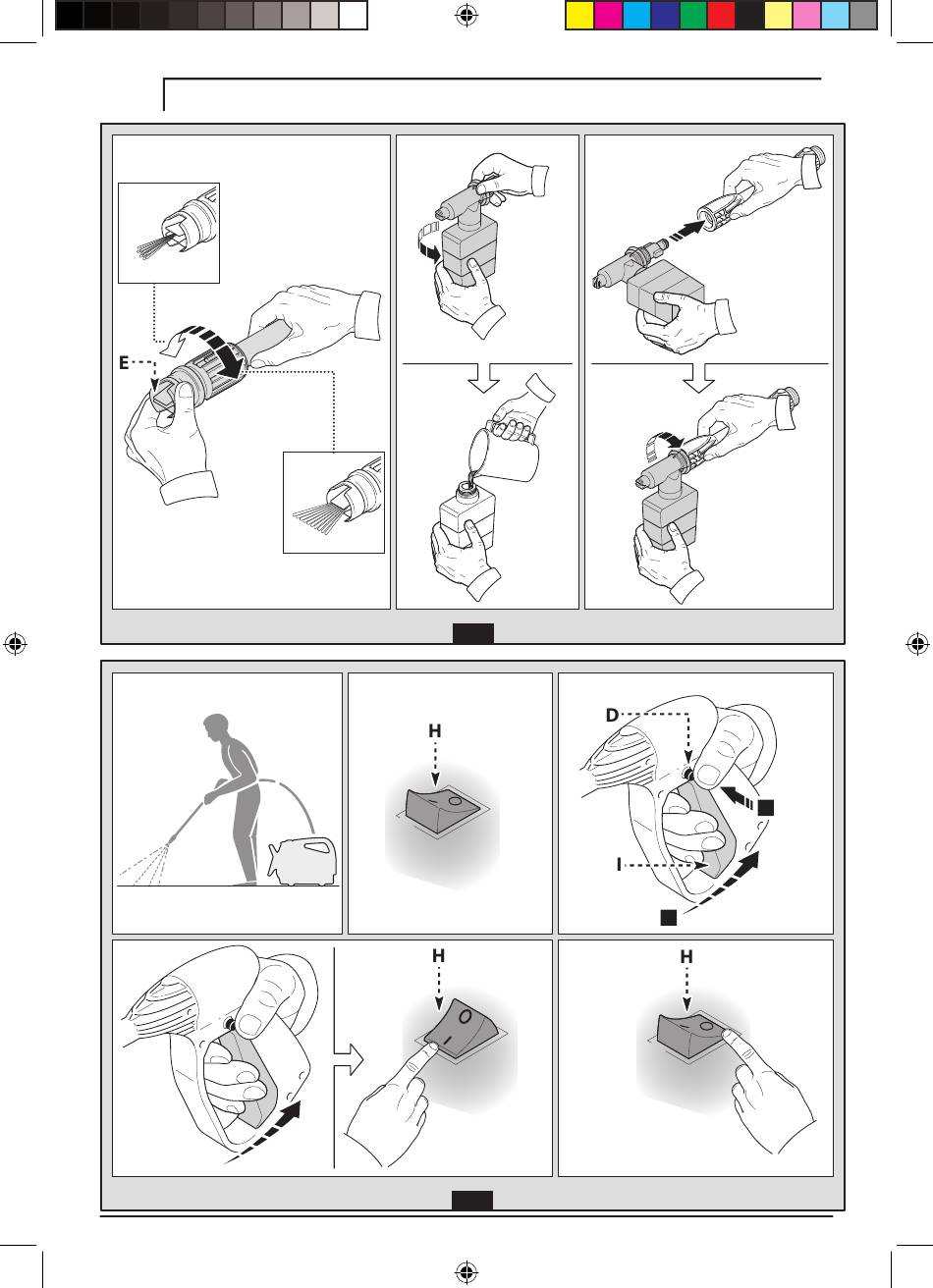 E

H

D

I

H

O

I

H