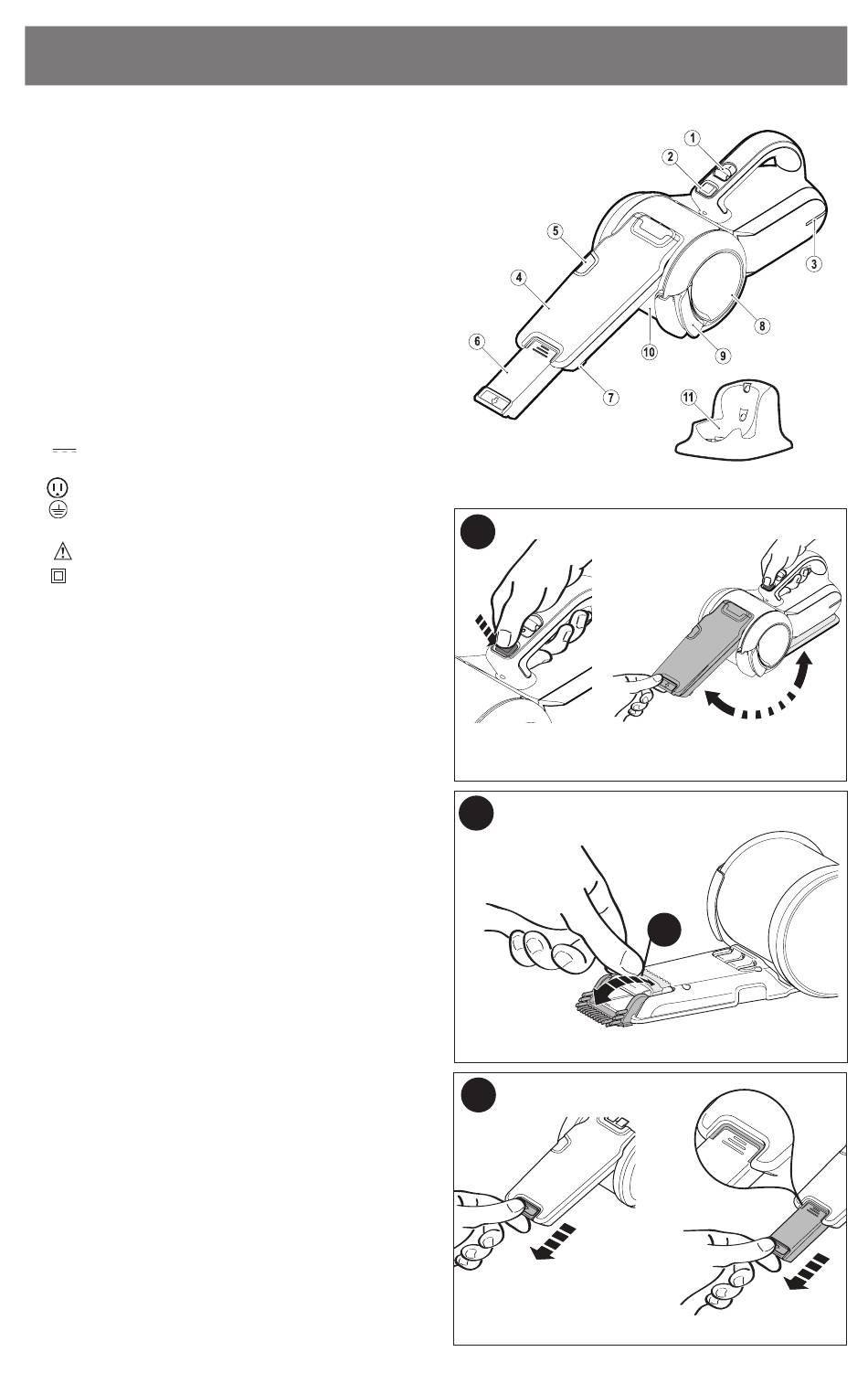 1
2
3
4
5
6
7
8
9
10
11