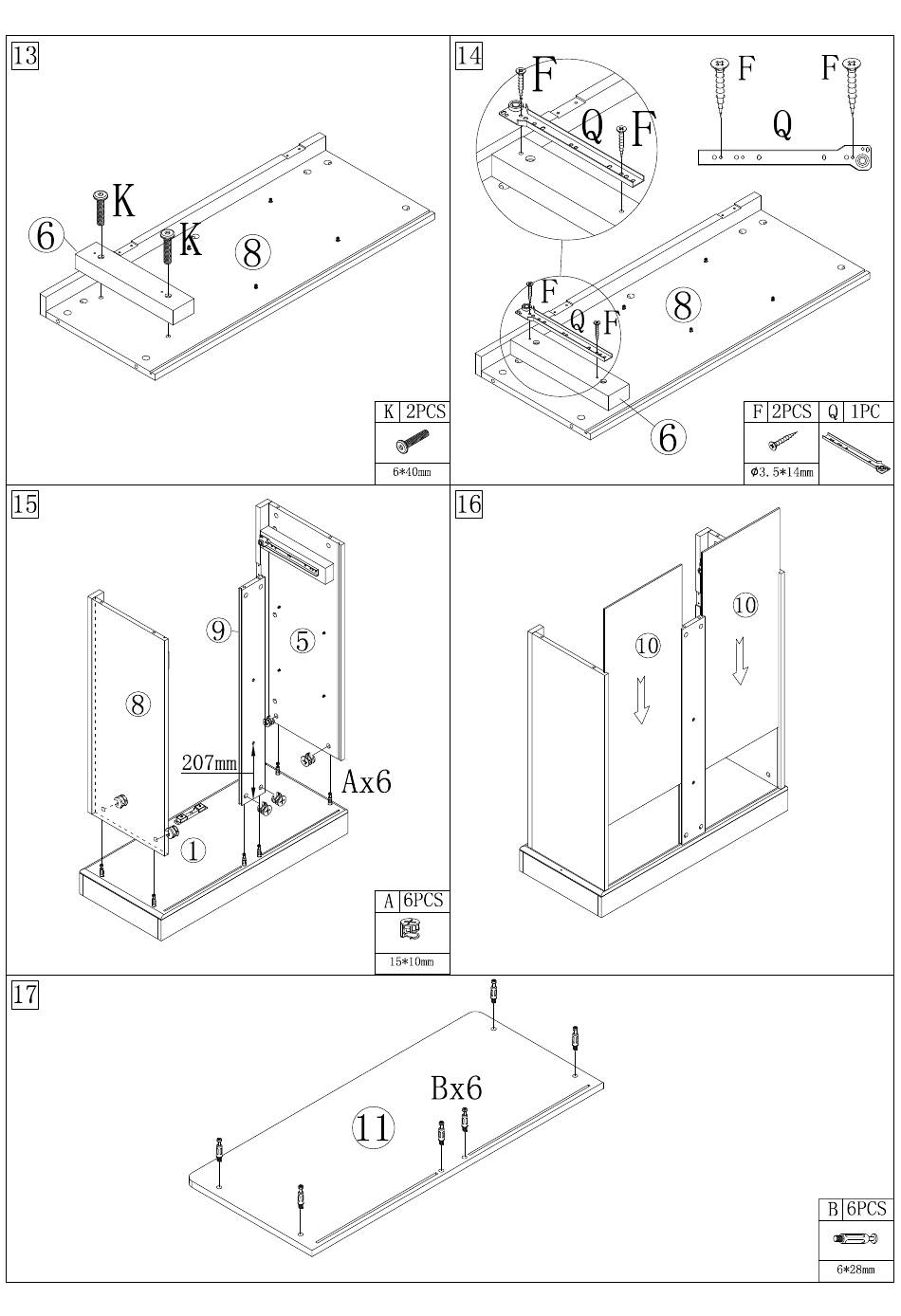 13

K
K
6
8

| K | 2PCS |
|---|---|
| 6*40mm | |

14

F
Q
F
F
F
Q
F
Q
F
8
6

| F | 2PCS | Q | 1PC |
|---|---|---|---|
| ø3.5*14mm | | | |

15

9
5
8
207mm
Ax6
1

| A | 6PCS |
|---|---|
| 15*10mm | |

16

10
10

17

Bx6
11

| B | 6PCS |
|---|---|
| 6*28mm | |