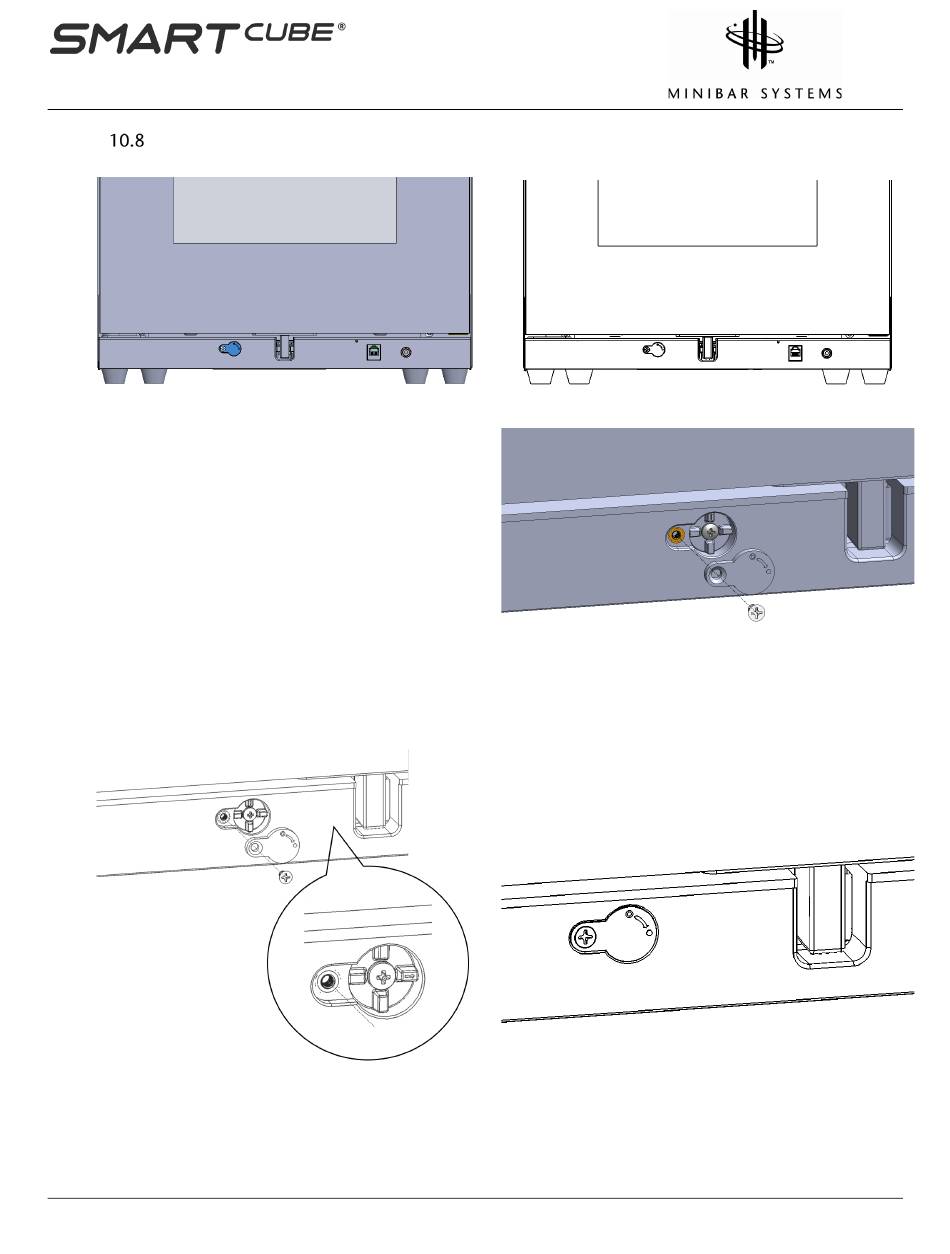 SMART CUBE®

™
MINIBAR SYSTEMS

10.8