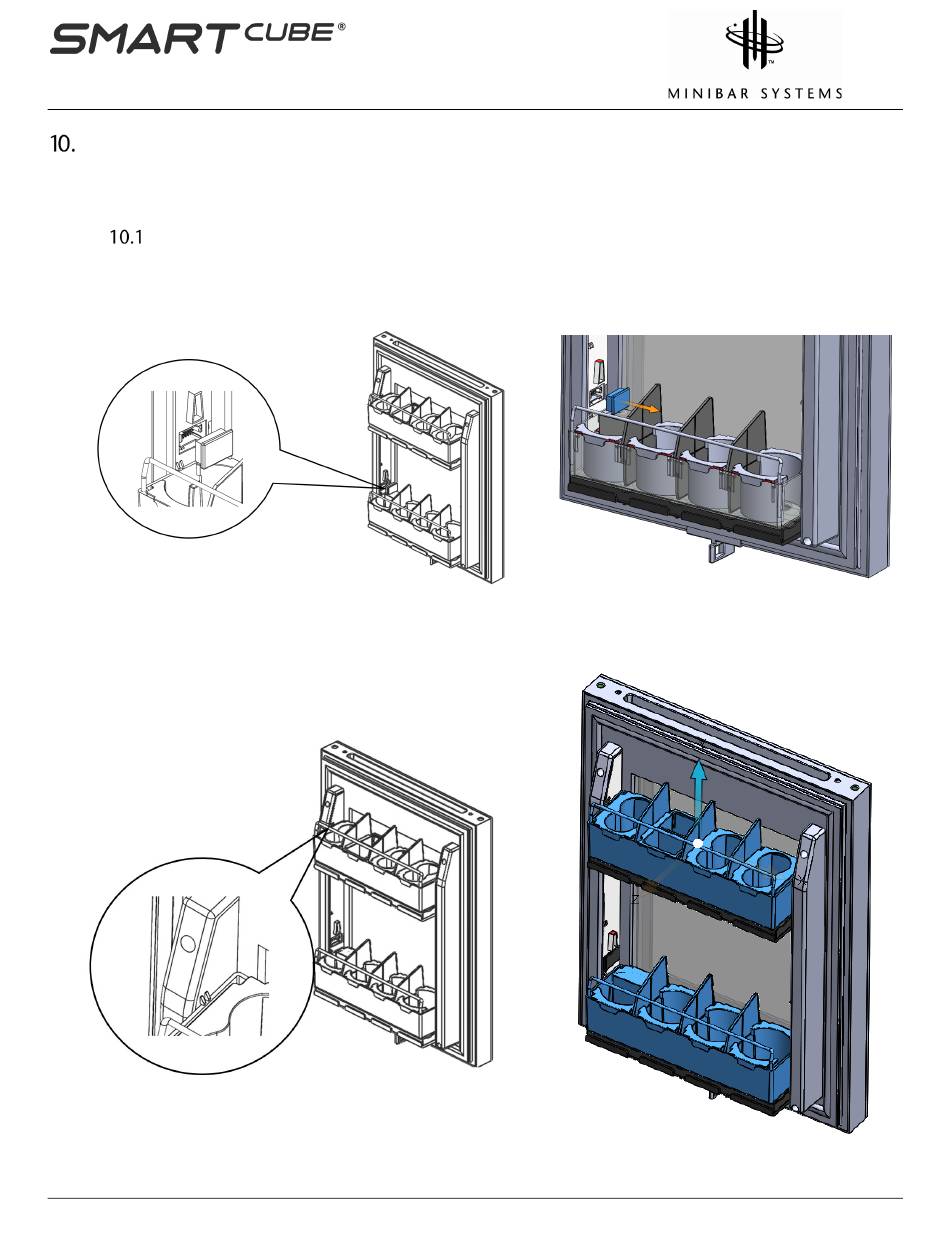 SMART CUBE®

MINIBAR SYSTEMS

10.

10.1

Z