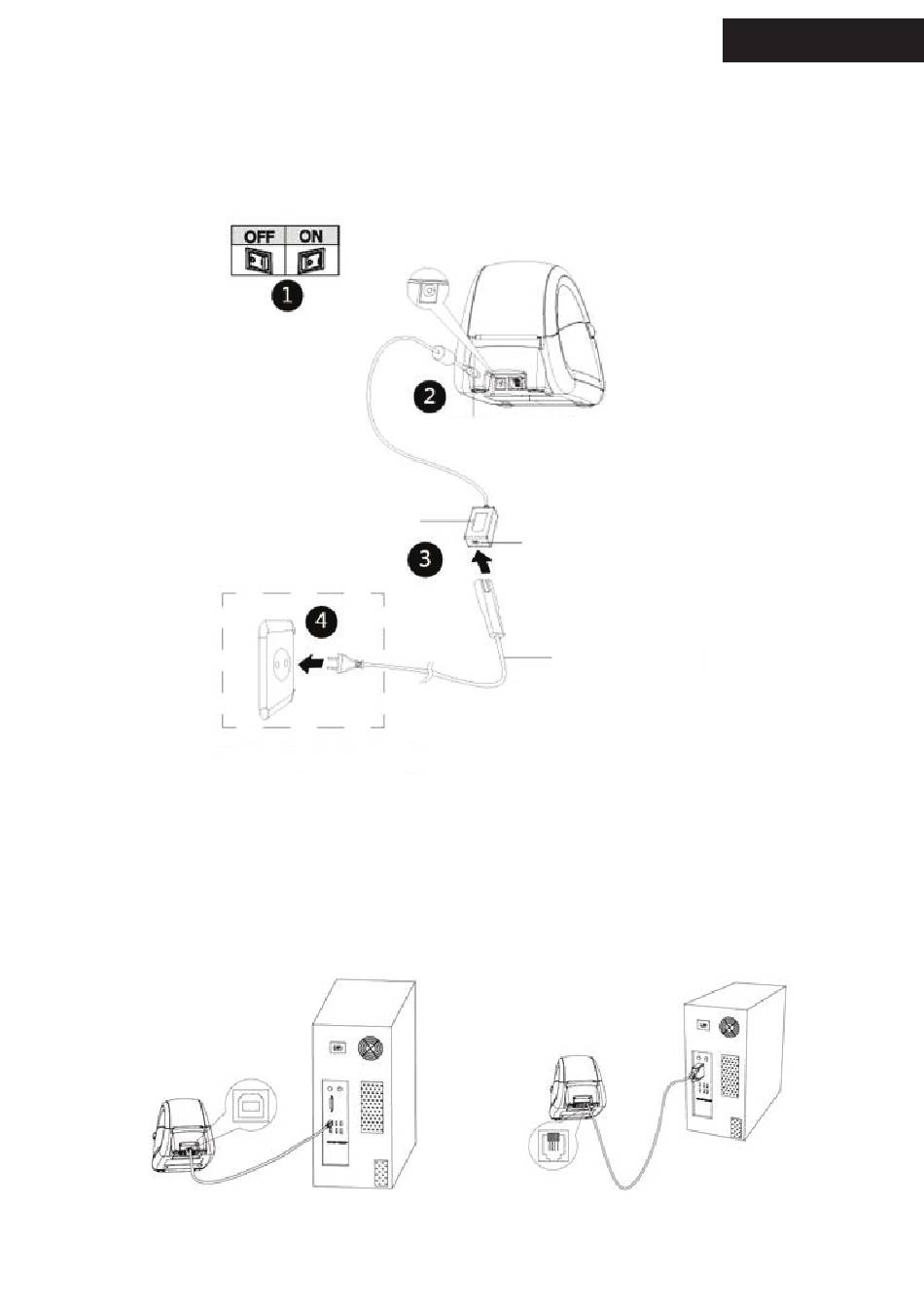 OFF ON

1

2

3

4