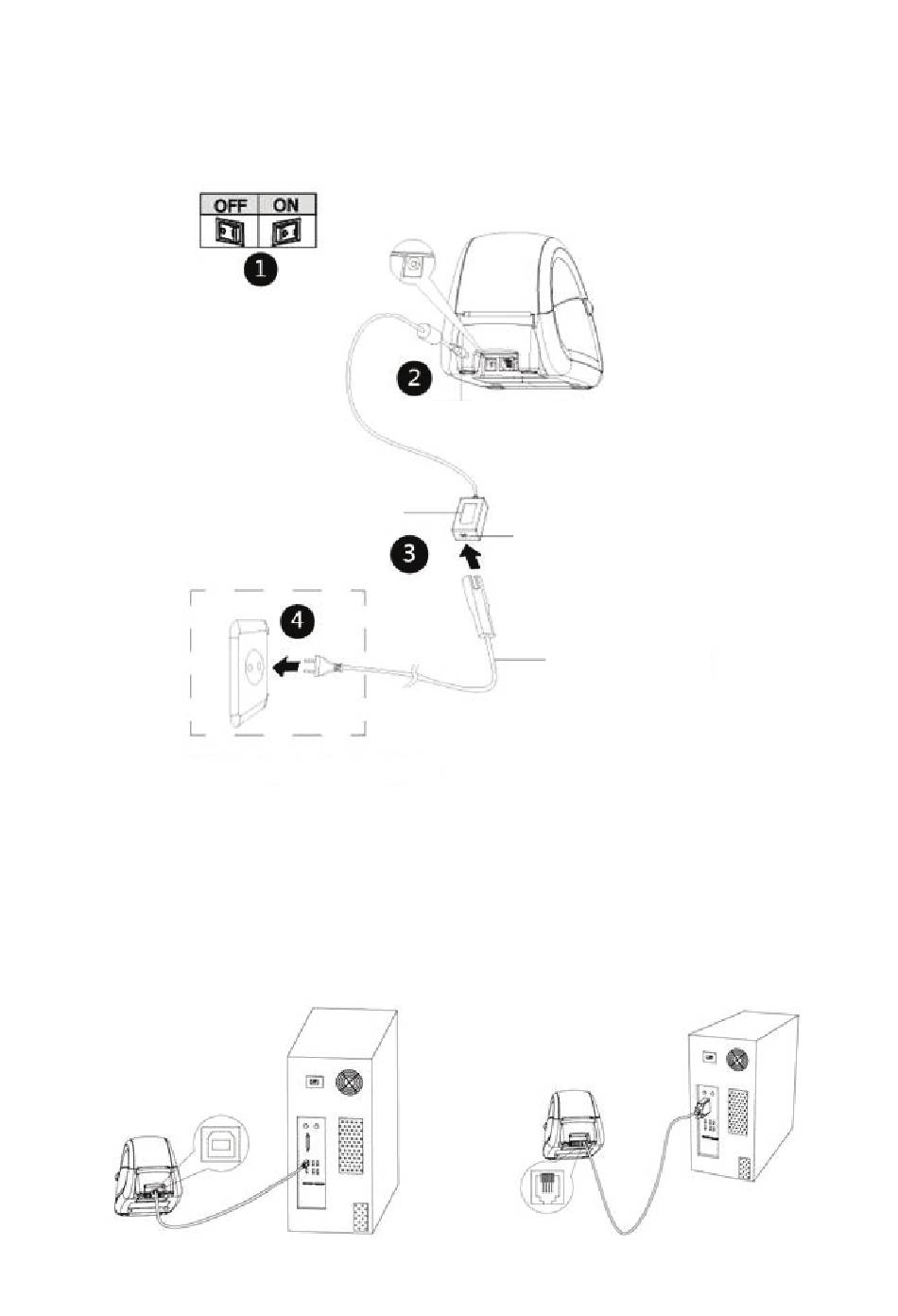 OFF ON

1

2

3

4