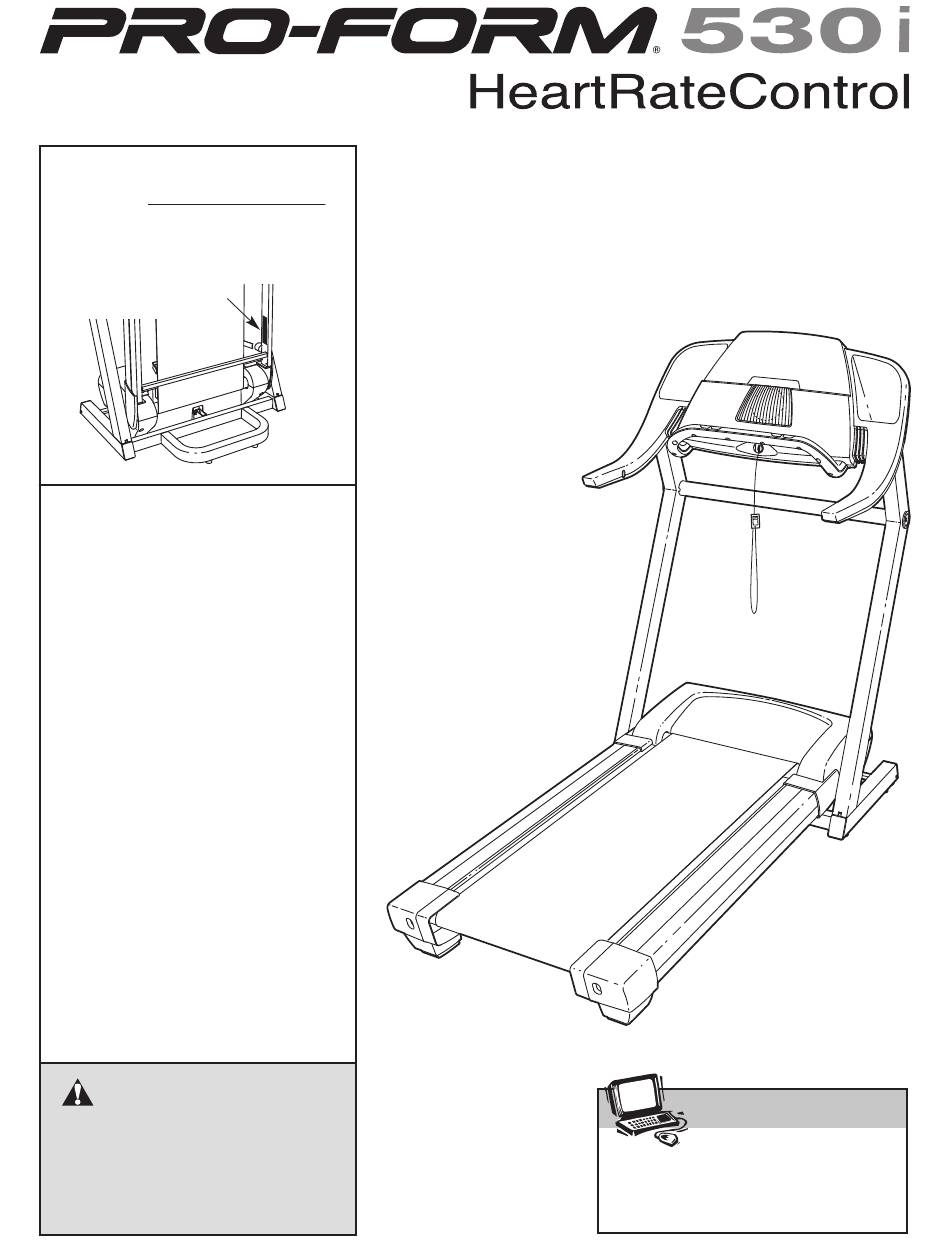 PRO-FORM® 530i
HeartRateControl