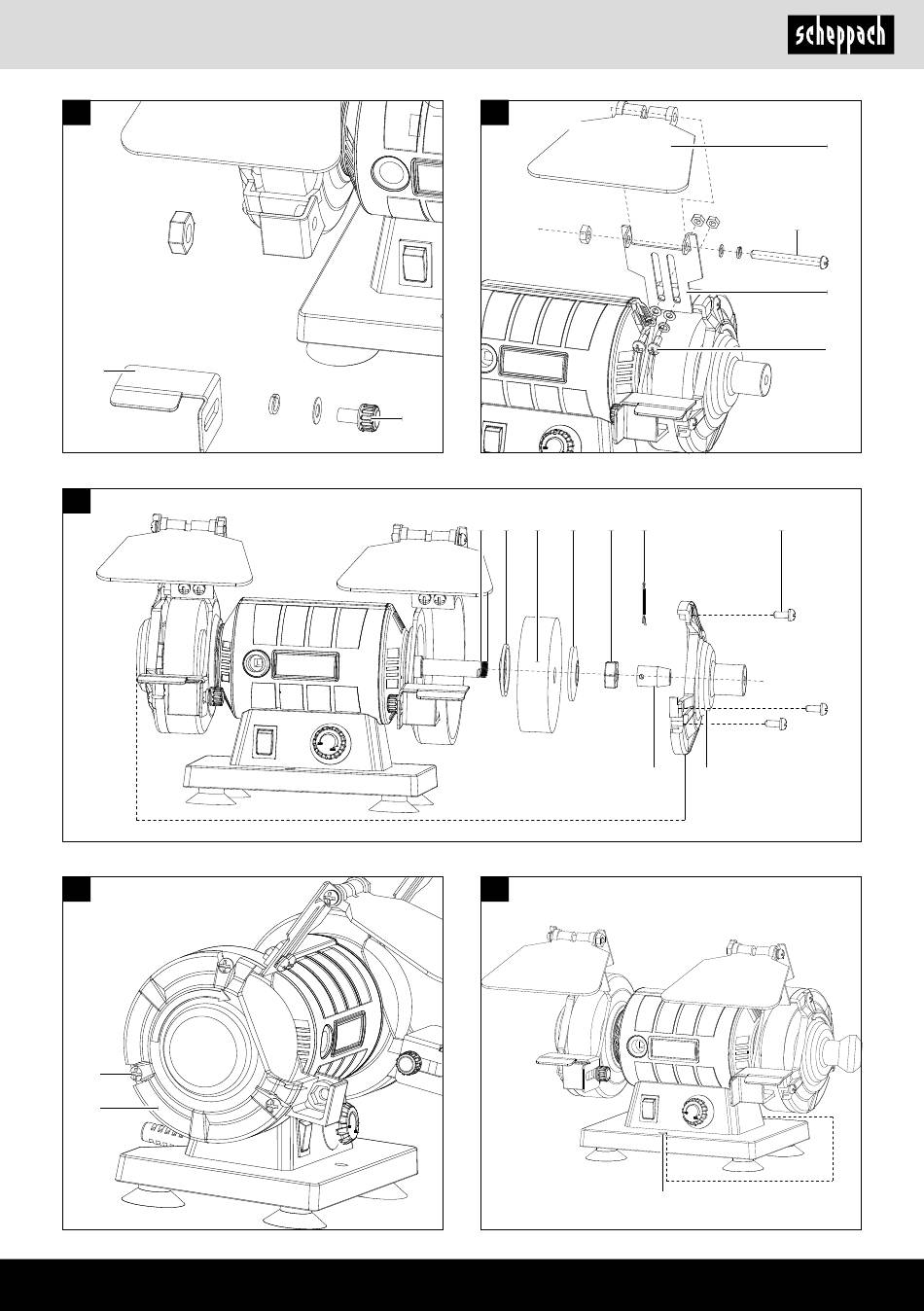 scheppach