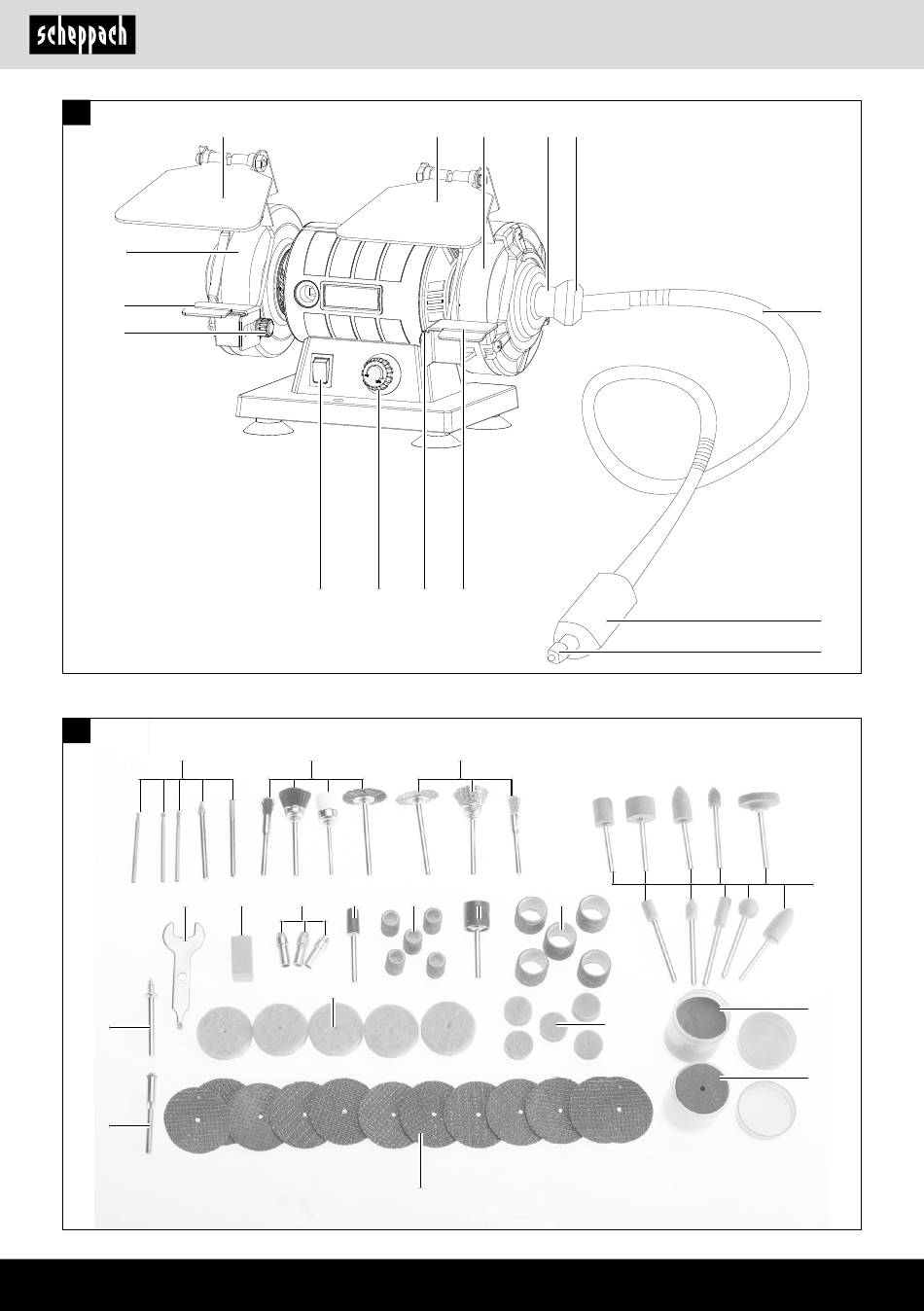 scheppach