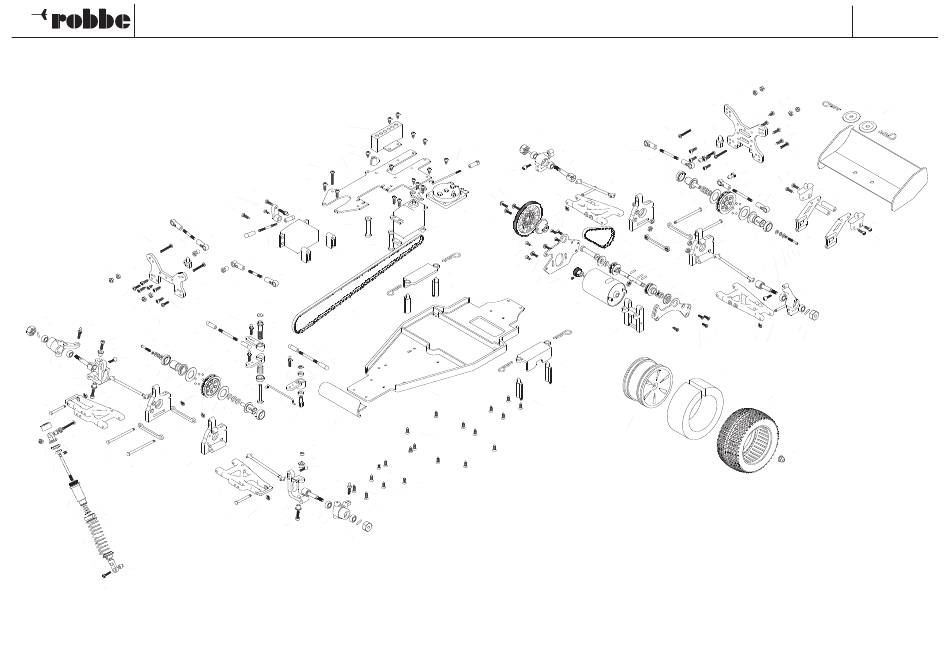 robbe