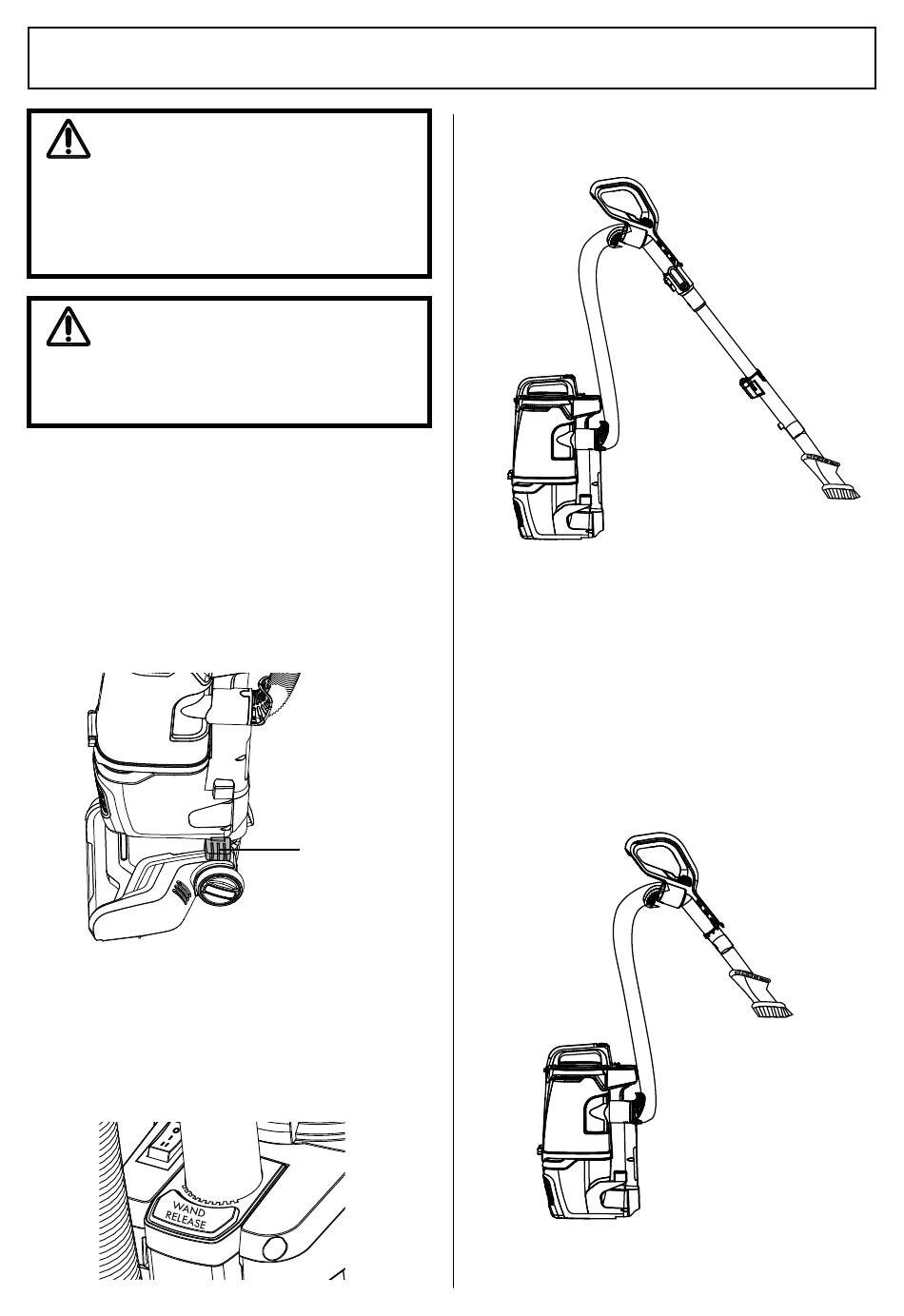 WAND
RELEASE