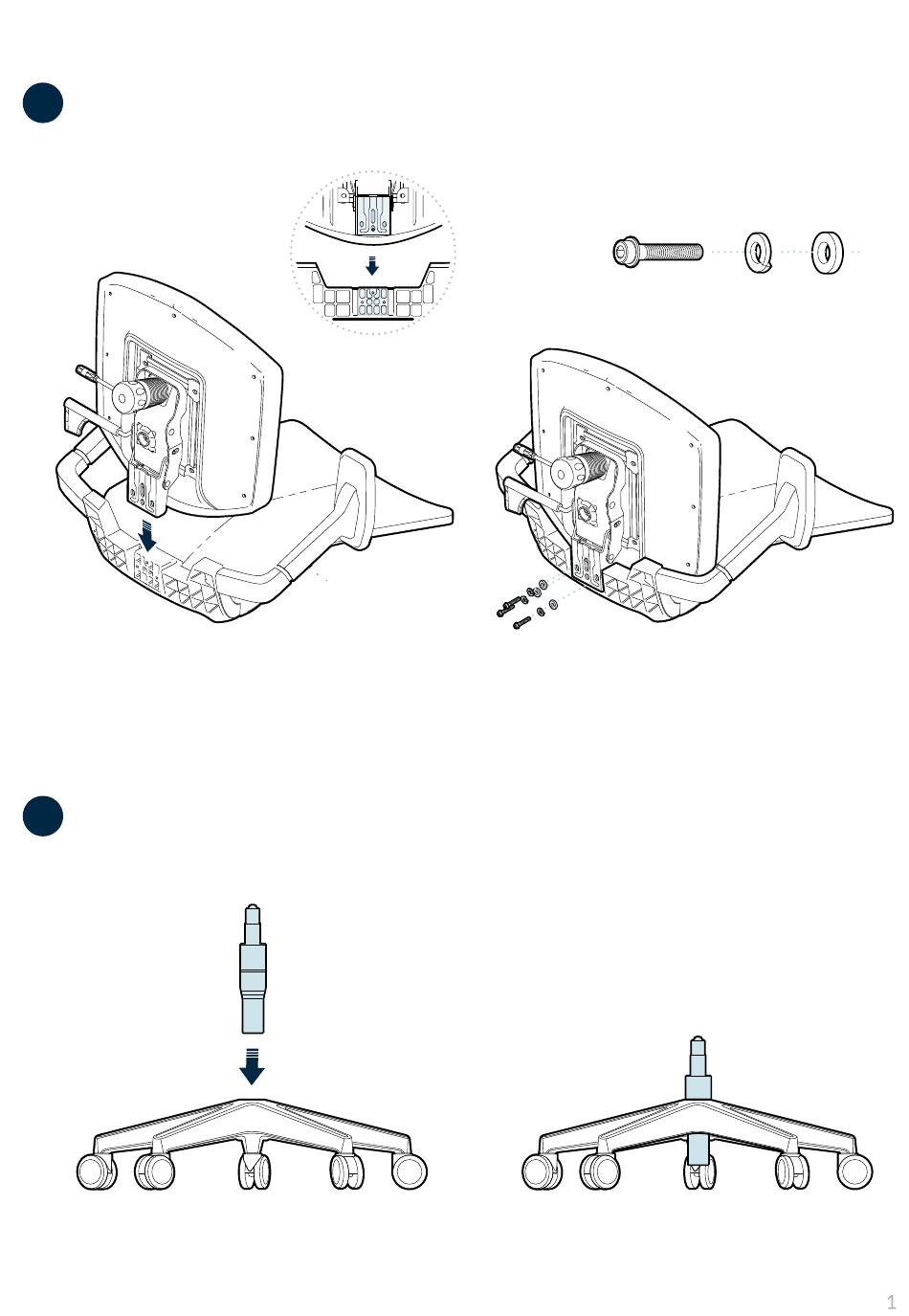 1