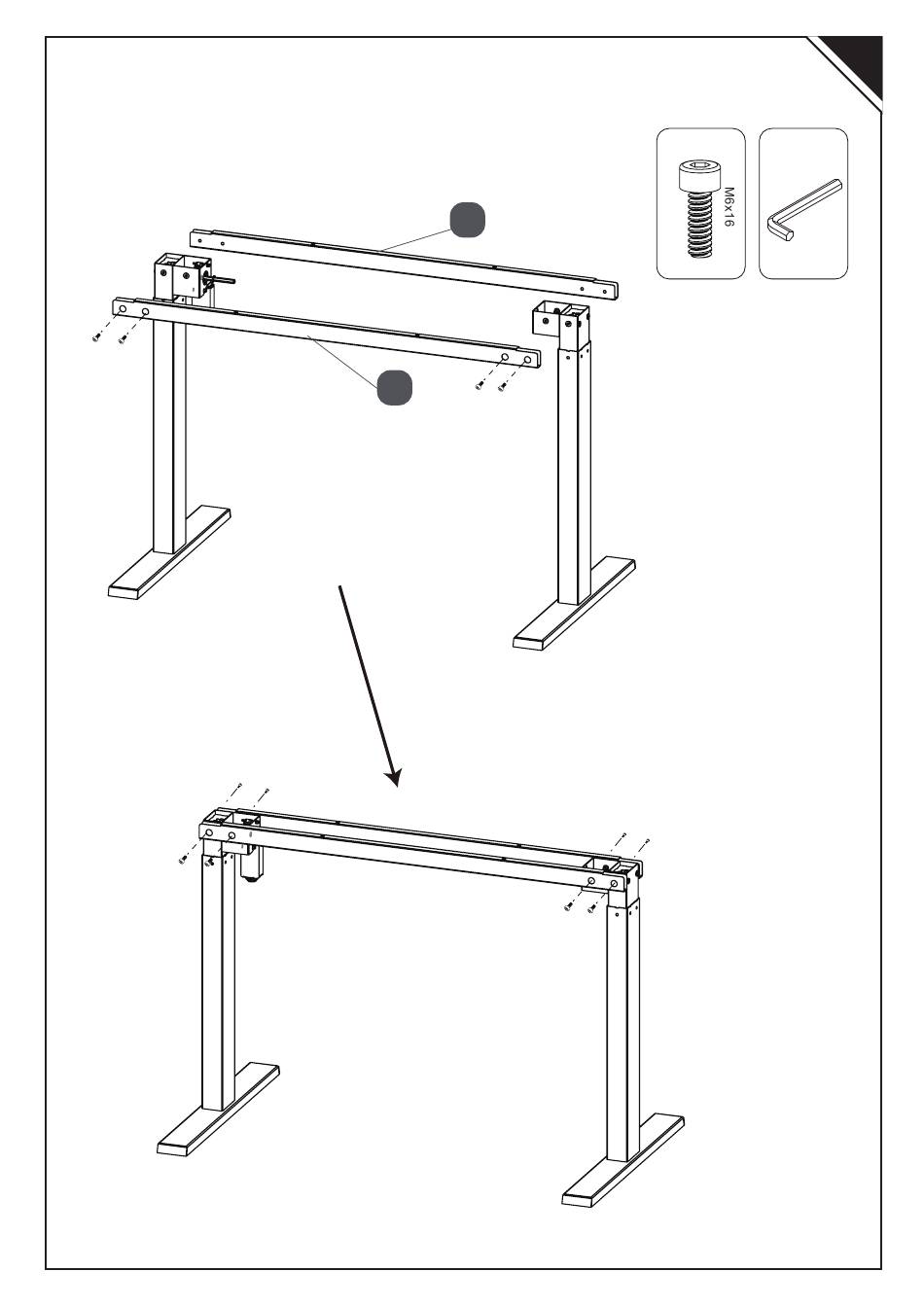 M6x16