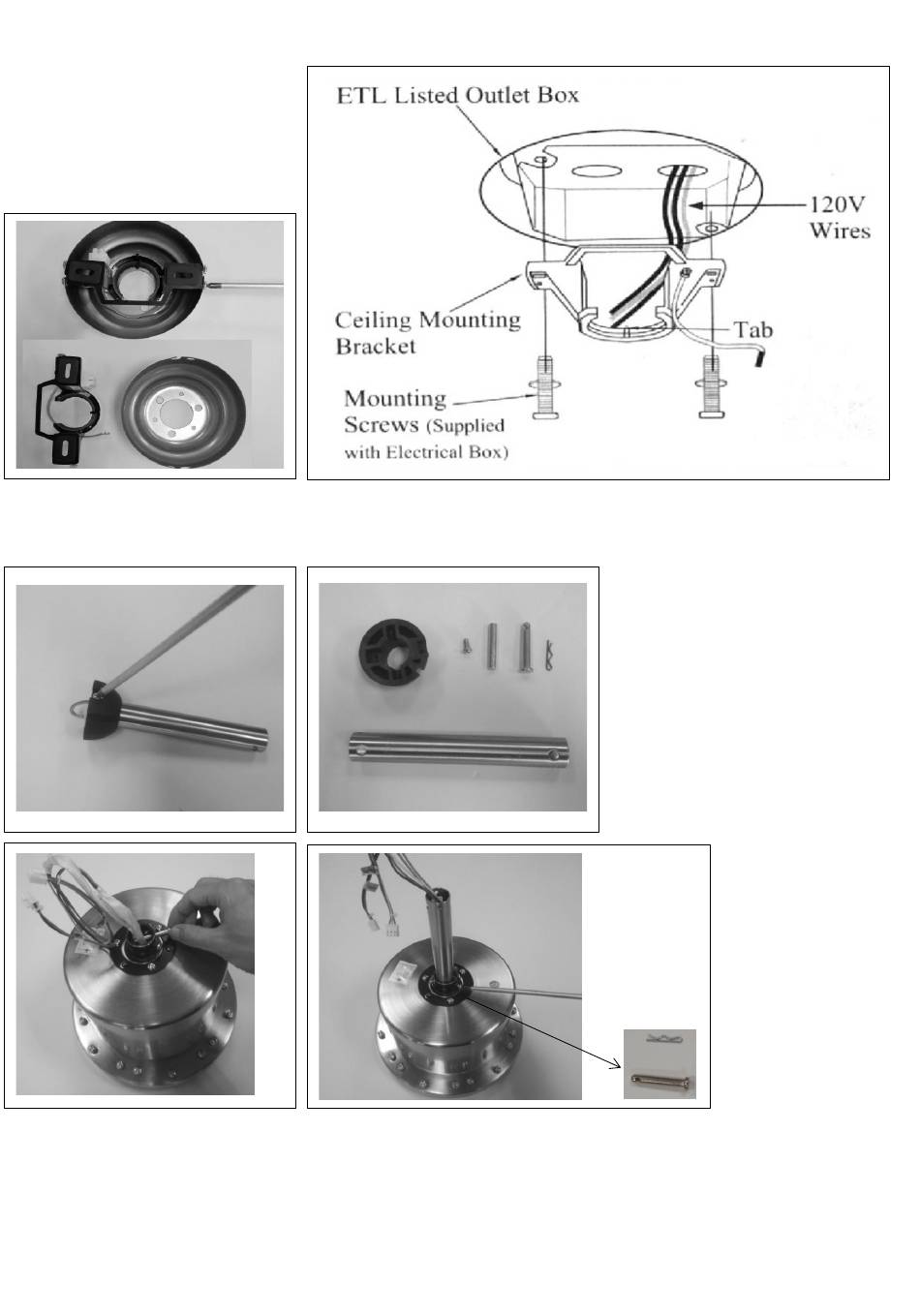 ETL Listed Outlet Box

120V Wires

Ceiling Mounting Bracket

Tab

Mounting Screws (Supplied with Electrical Box)