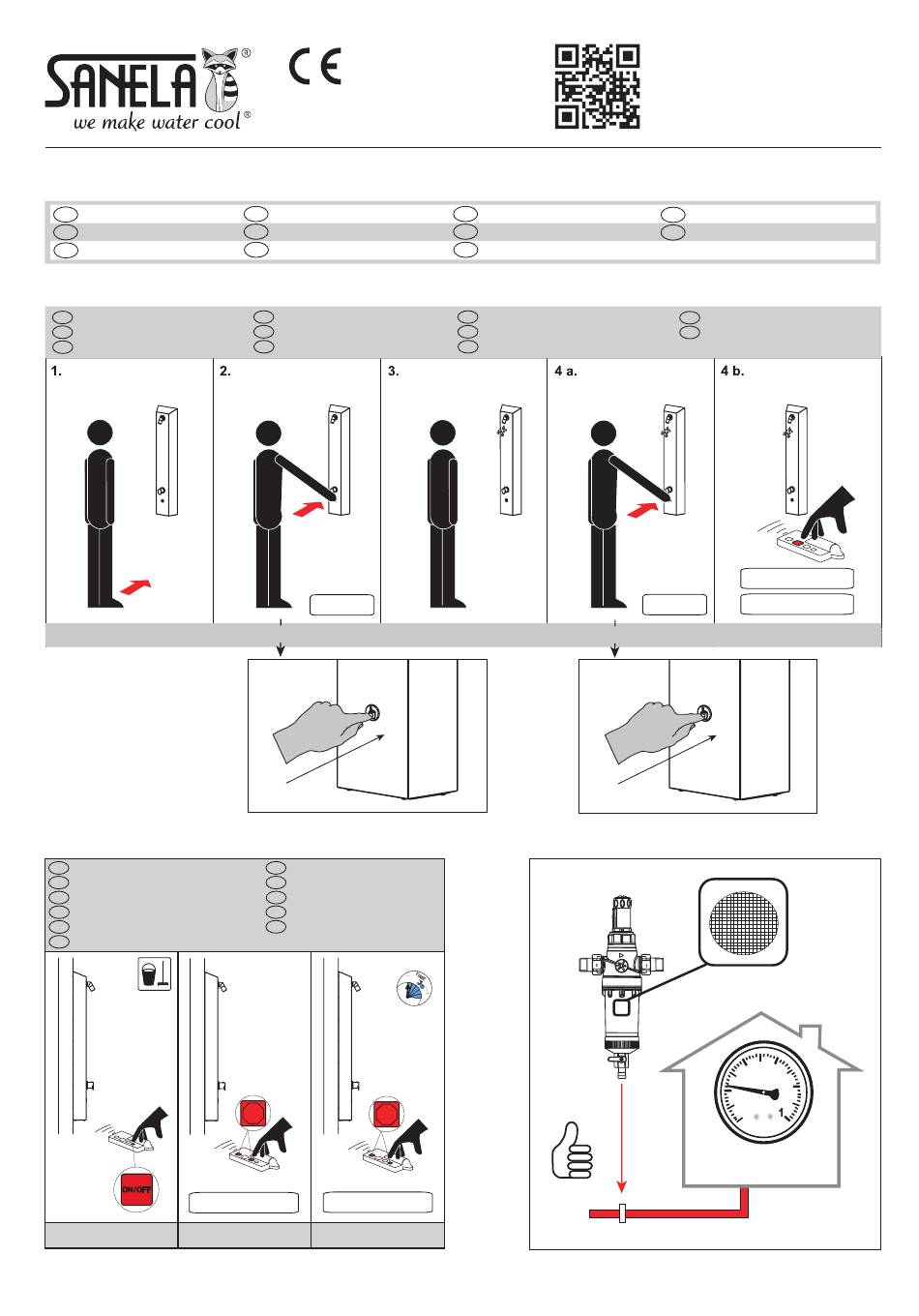 SANELA®
we make water cool®

CE

1.

2.

3.

4 a.

4 b.

ON/OFF

1