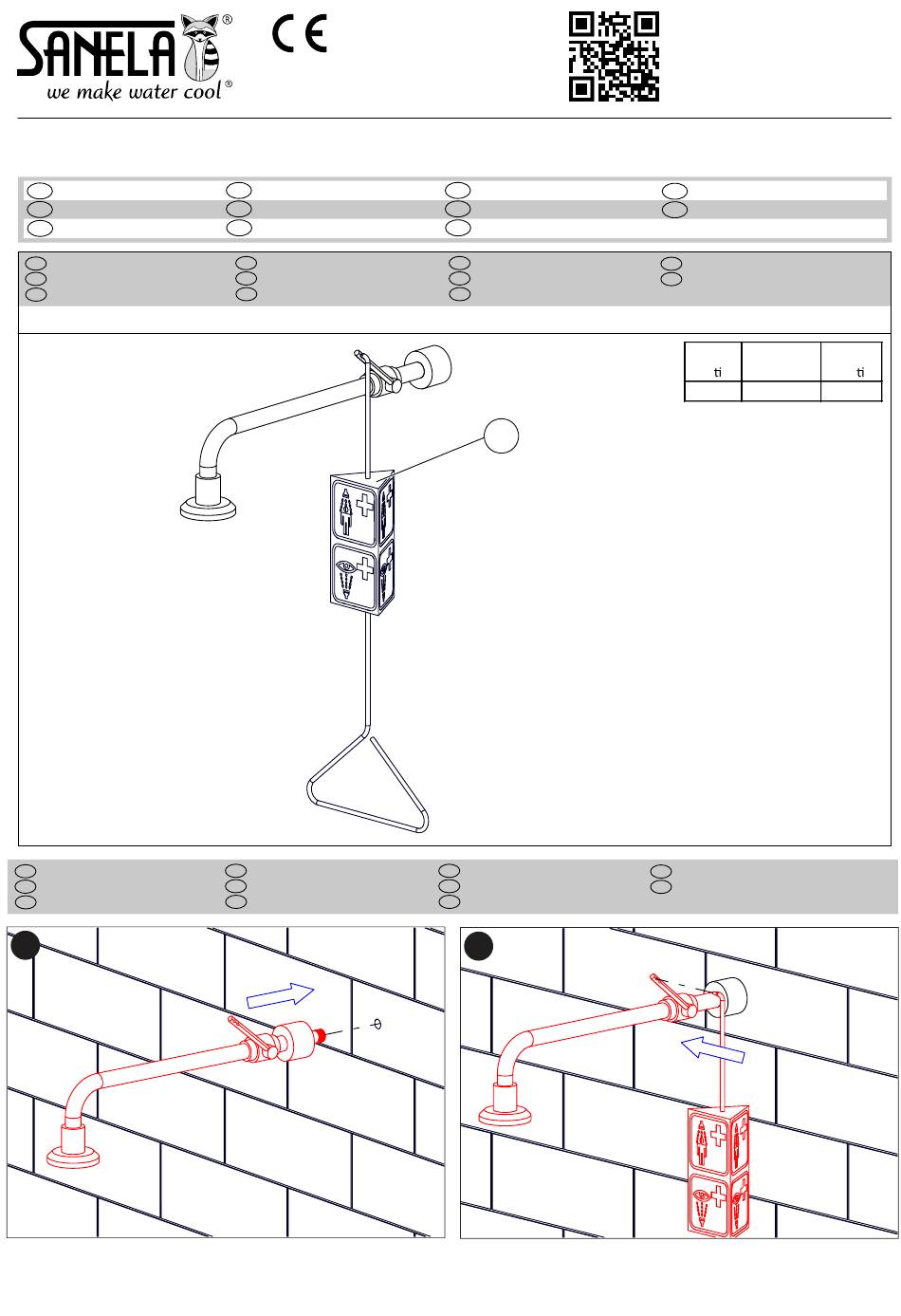 SANELA®
we make water cool®

CE

ti
ti