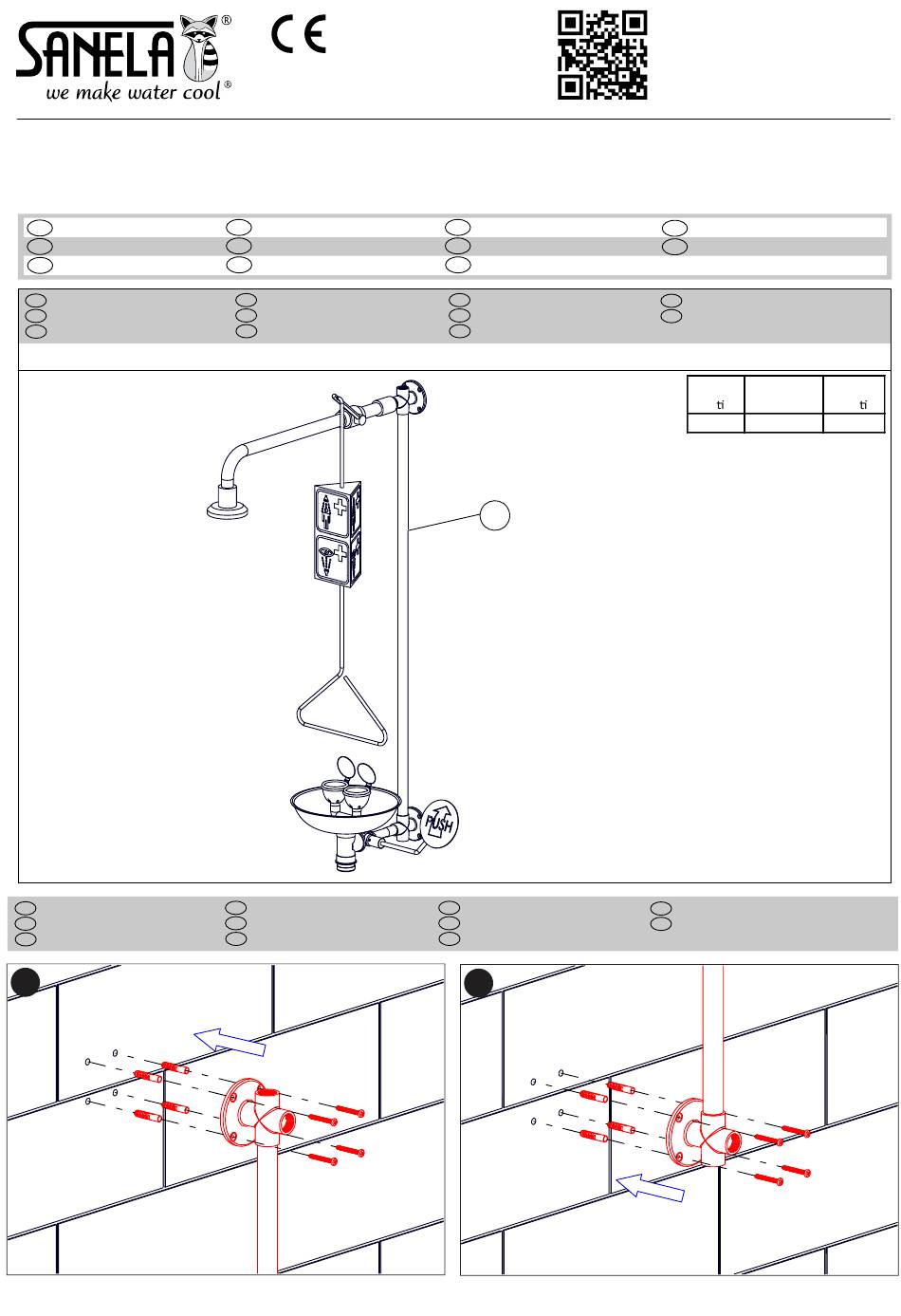 SANELA®
we make water cool®

CE

ti

ti

PUSH