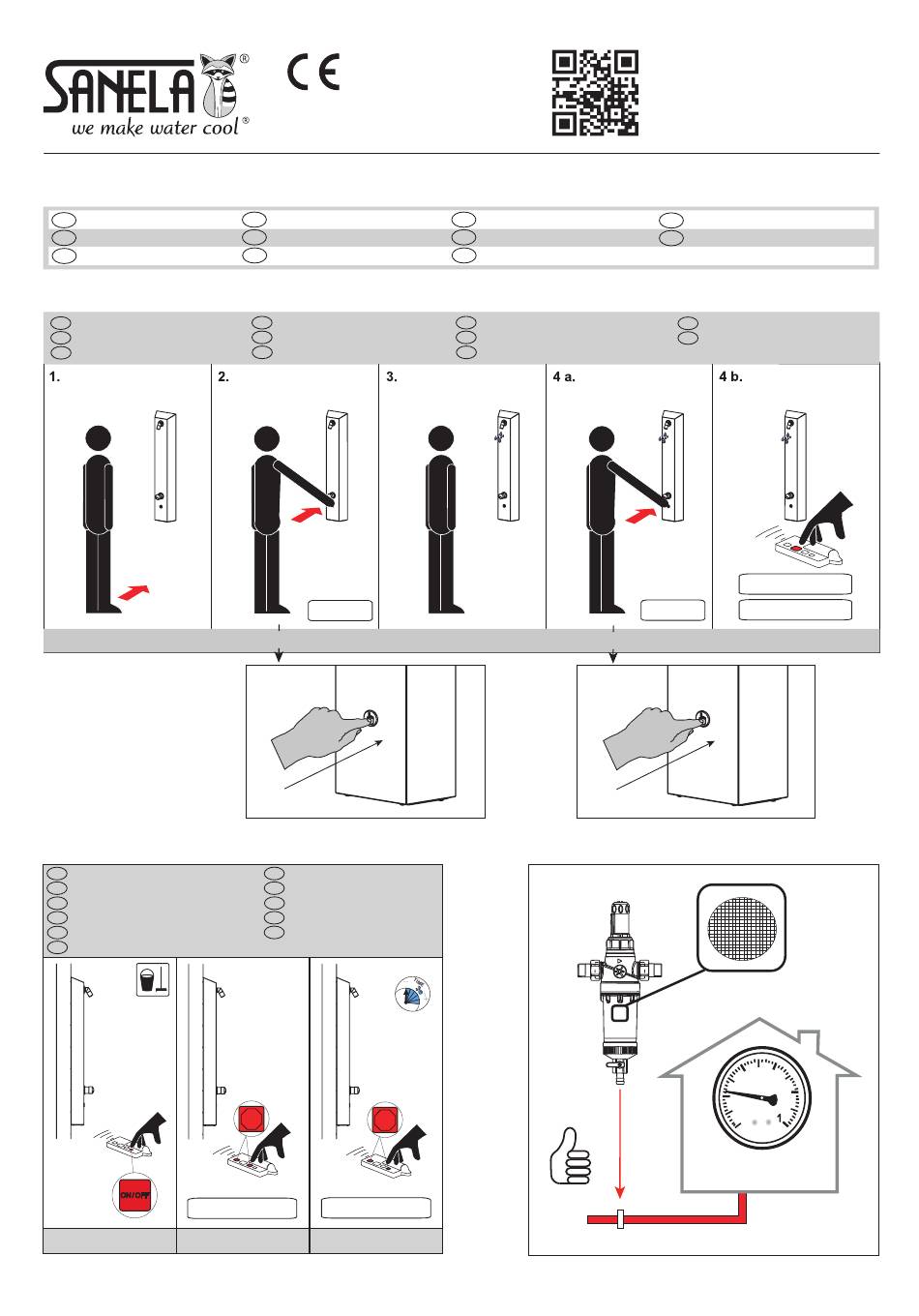 SANELA®
we make water cool®

CE

1.

2.

3.

4 a.

4 b.

ON/OFF

1