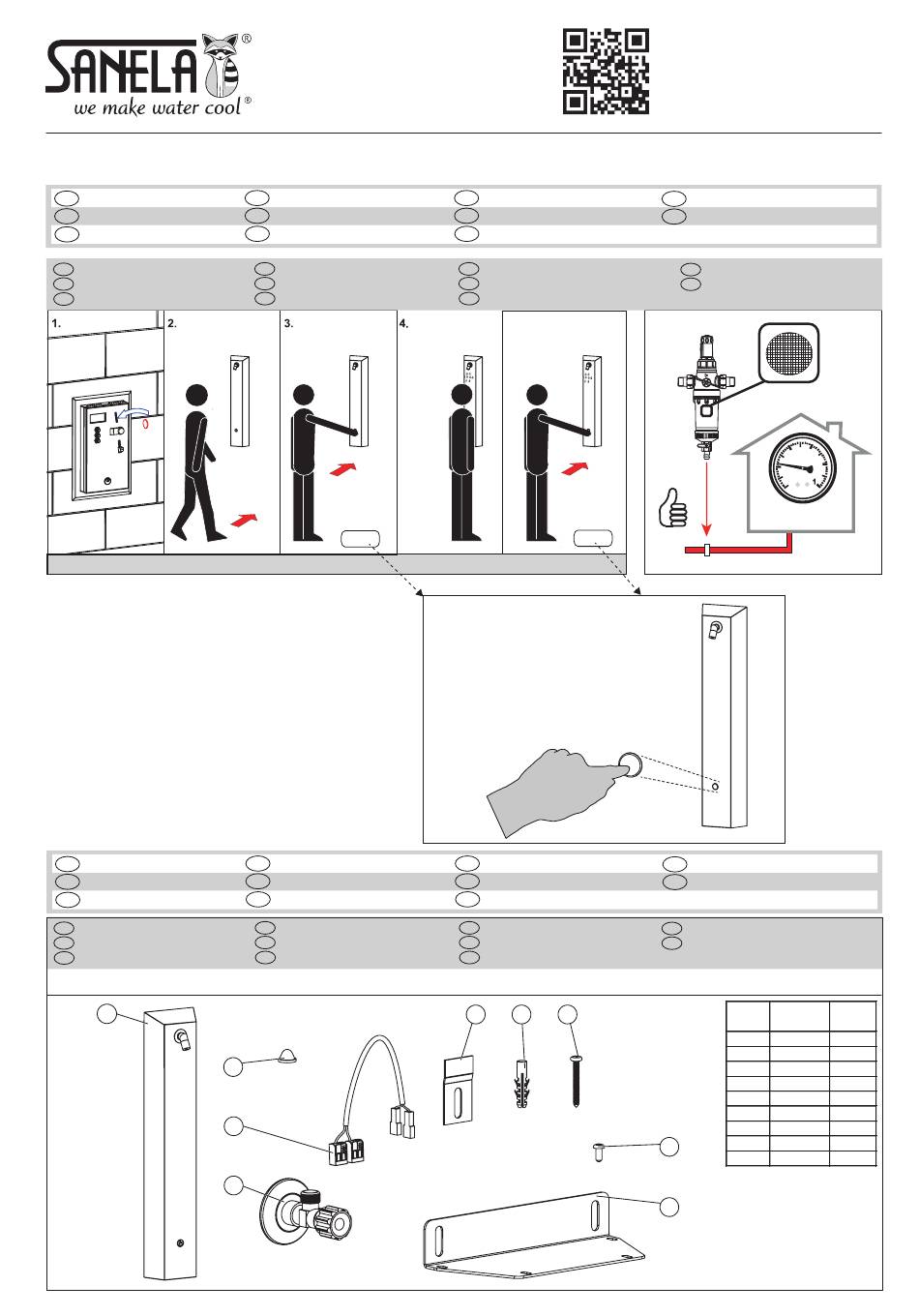 SANELA®
we make water cool®

1.
2.
3.
4.