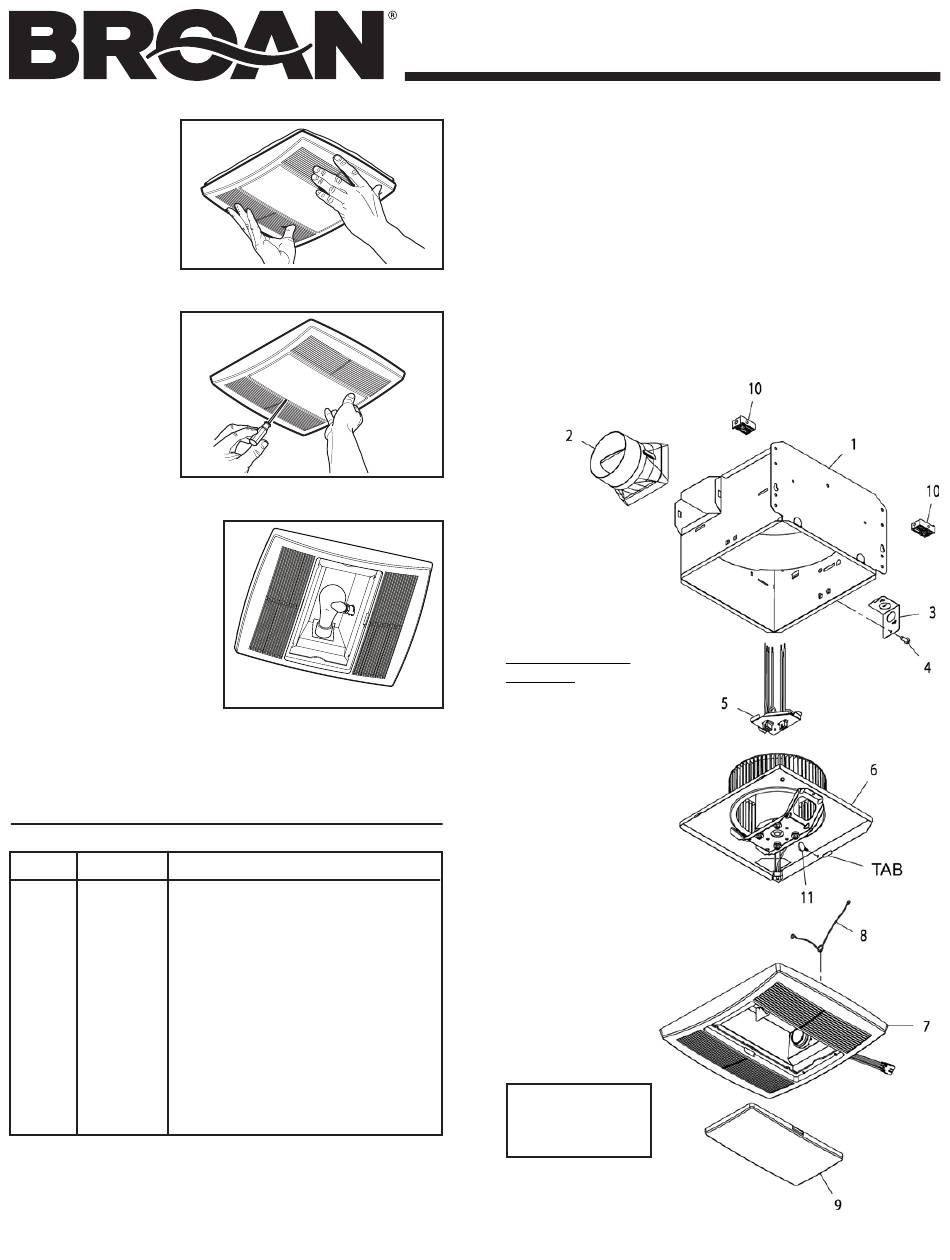 BROAN®

10

2

1

10

3

4

5

6

TAB

11

8

7

9