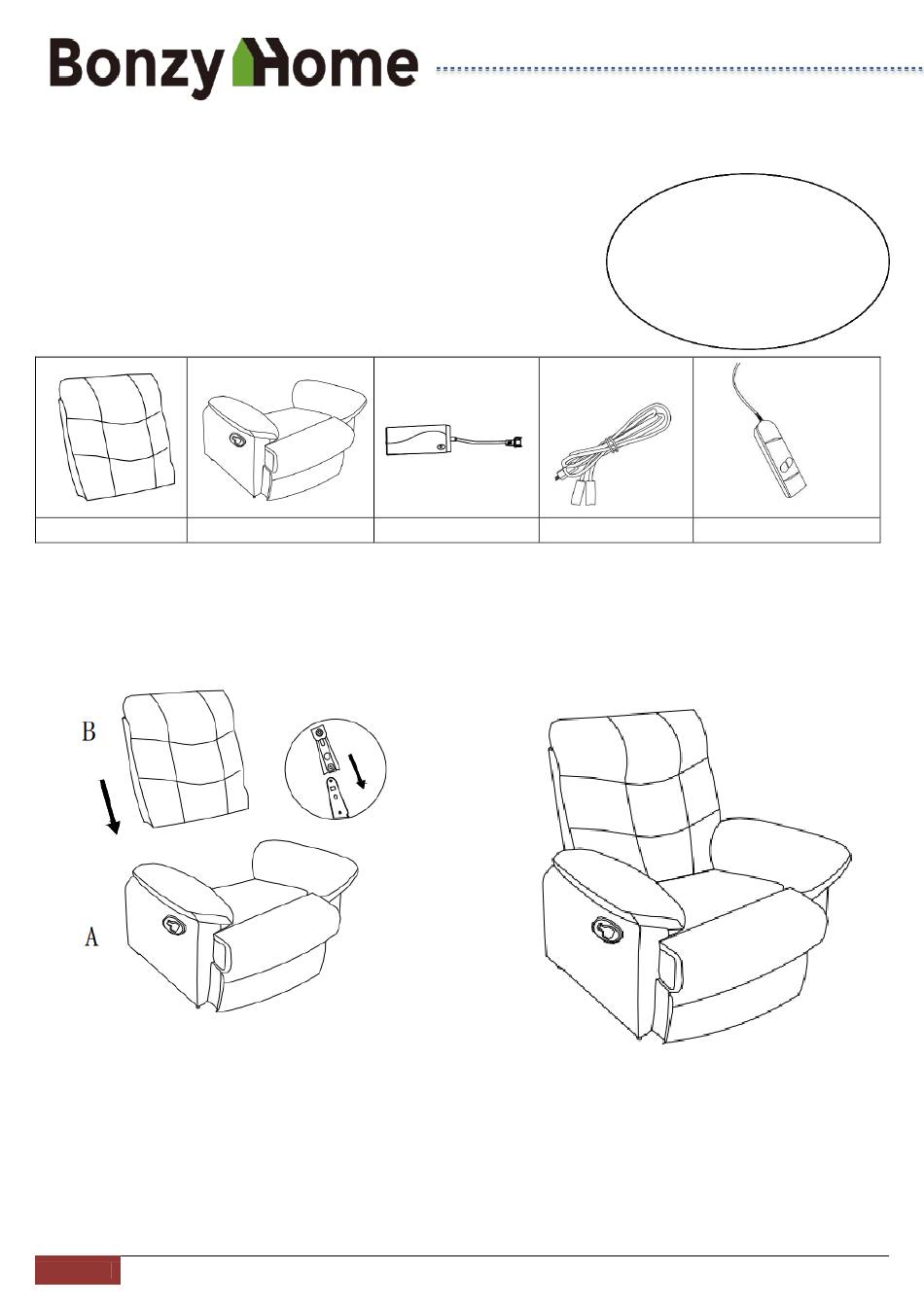 Bonzy Home

B

A