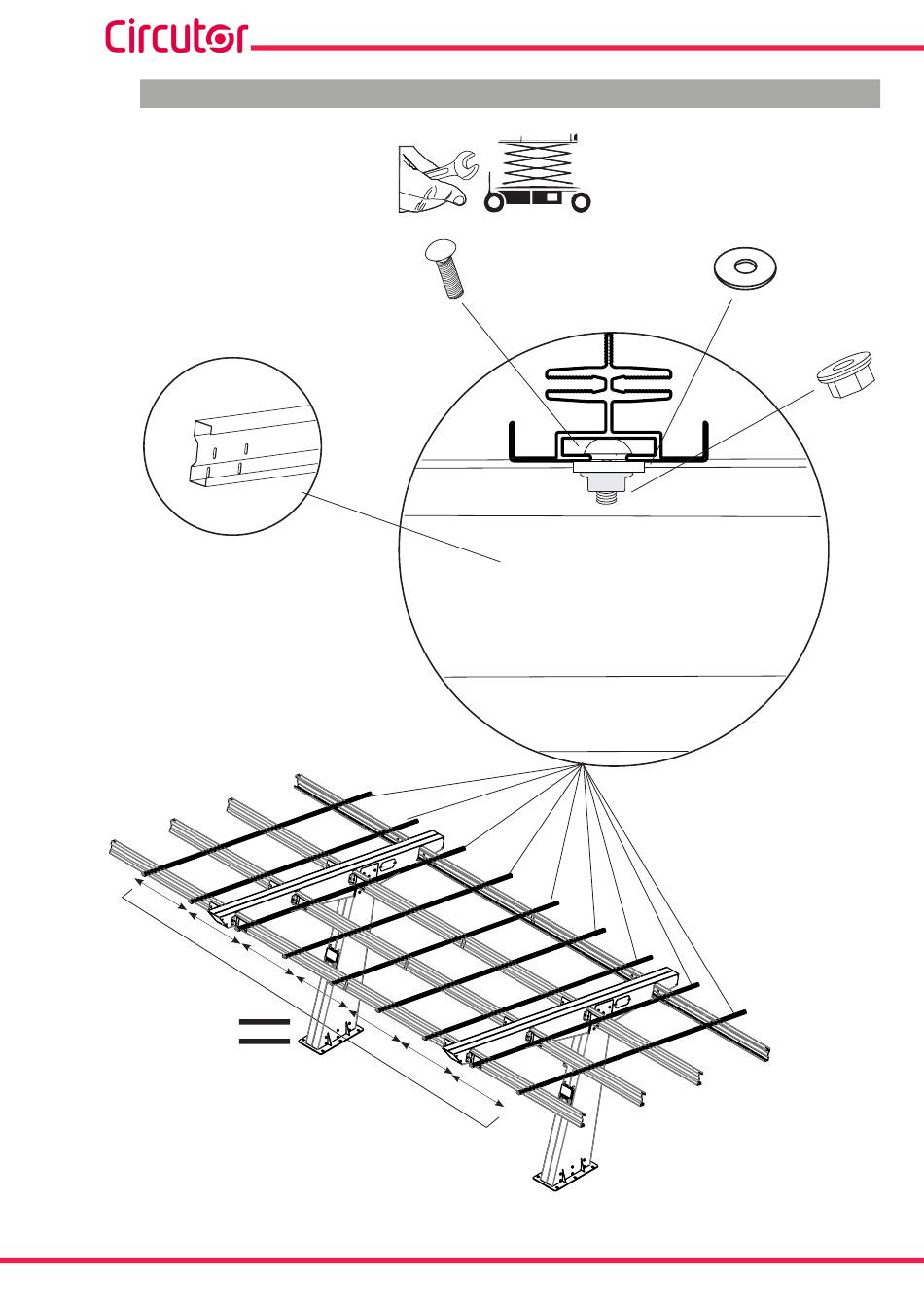 Circutor