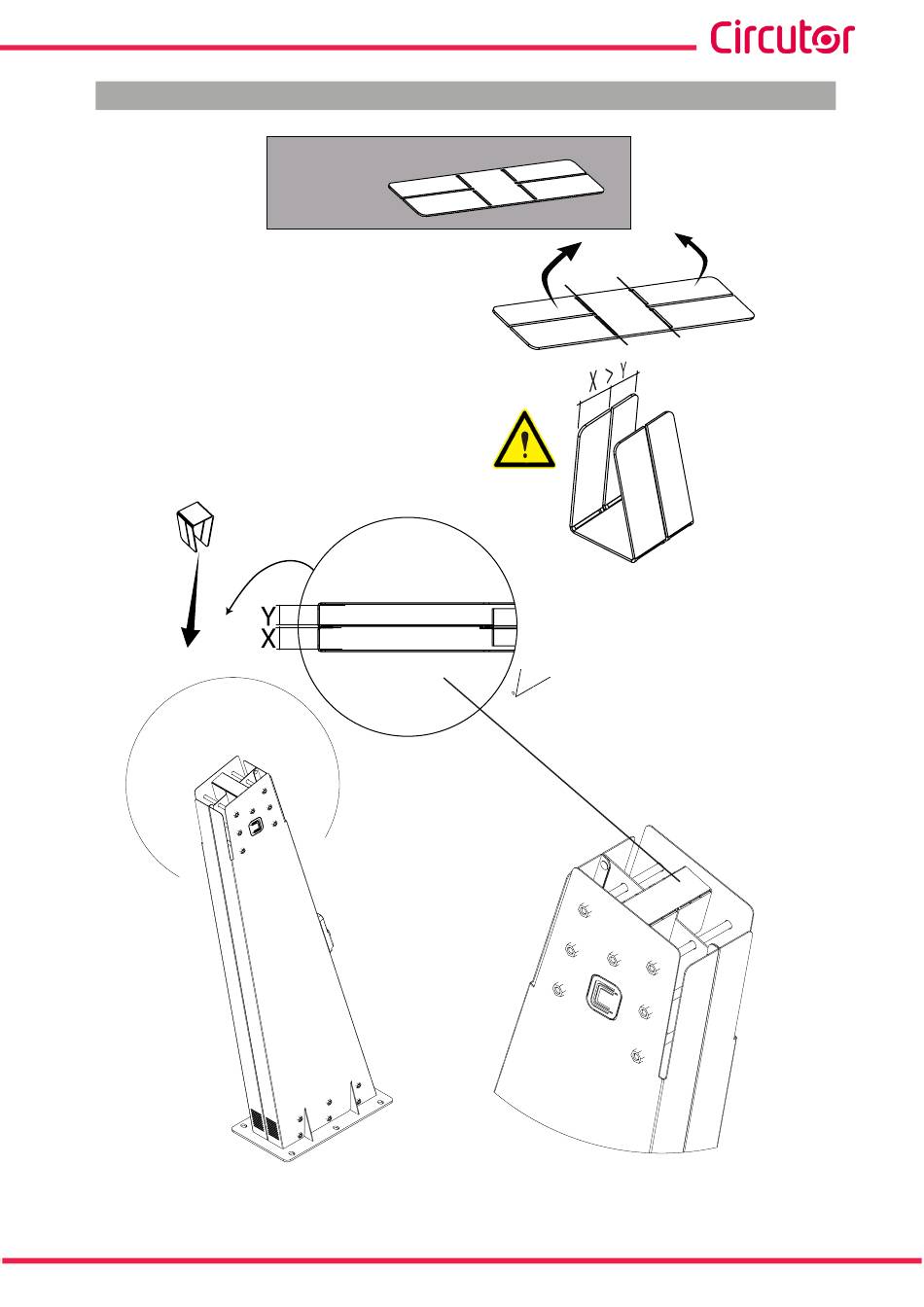 Circutor

X > Y

Y
X