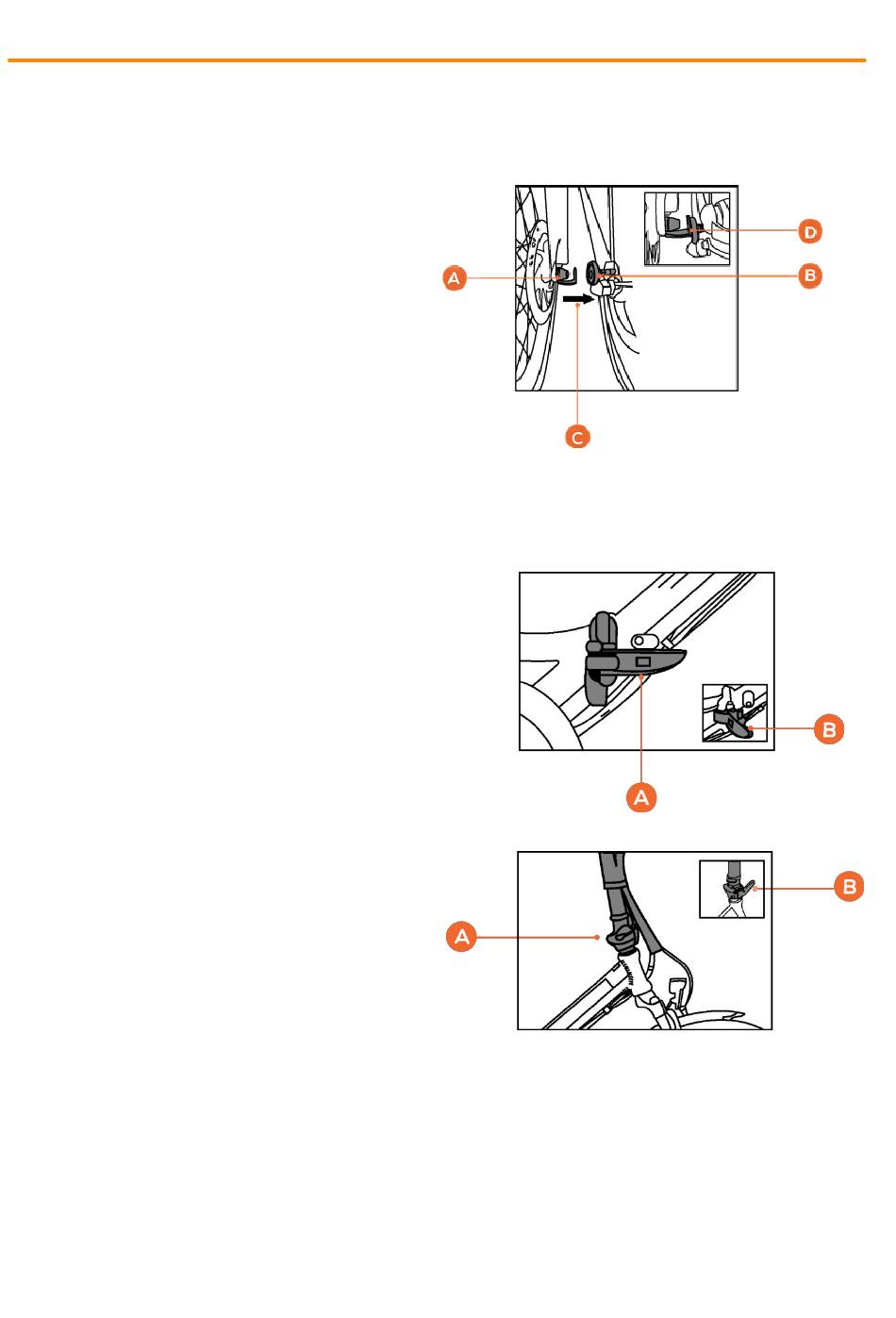 D
A
B
C

B
A

B
A