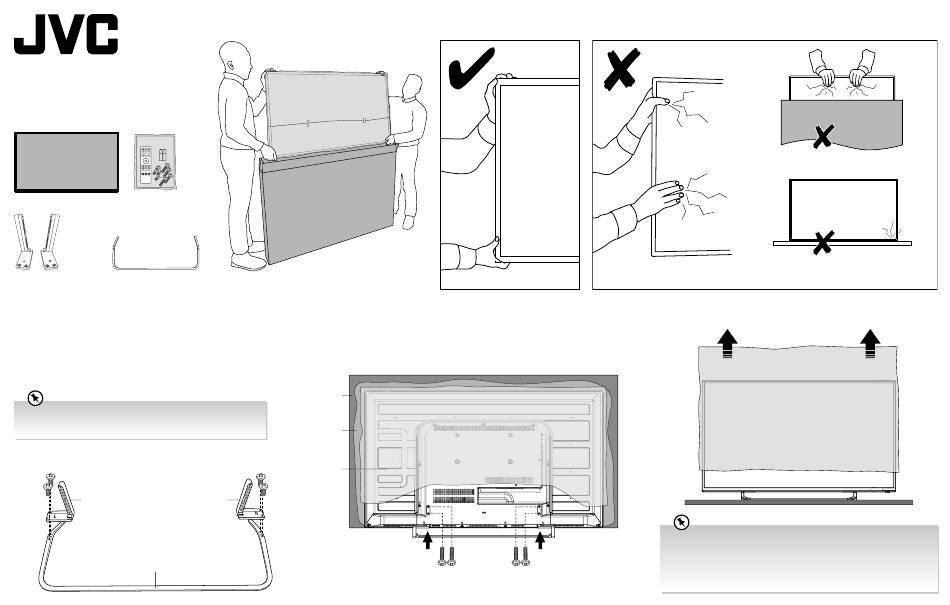 JVC