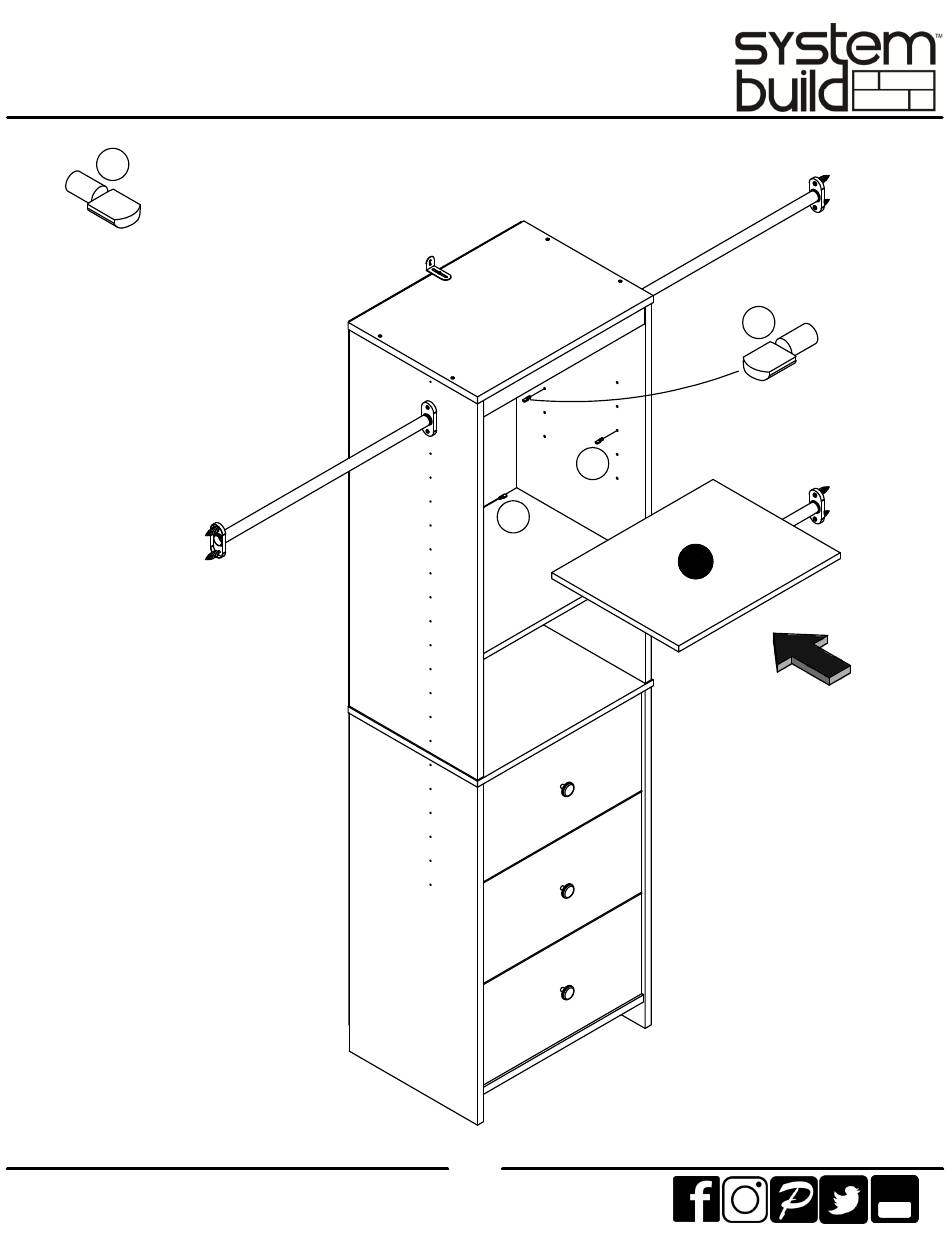 system build™