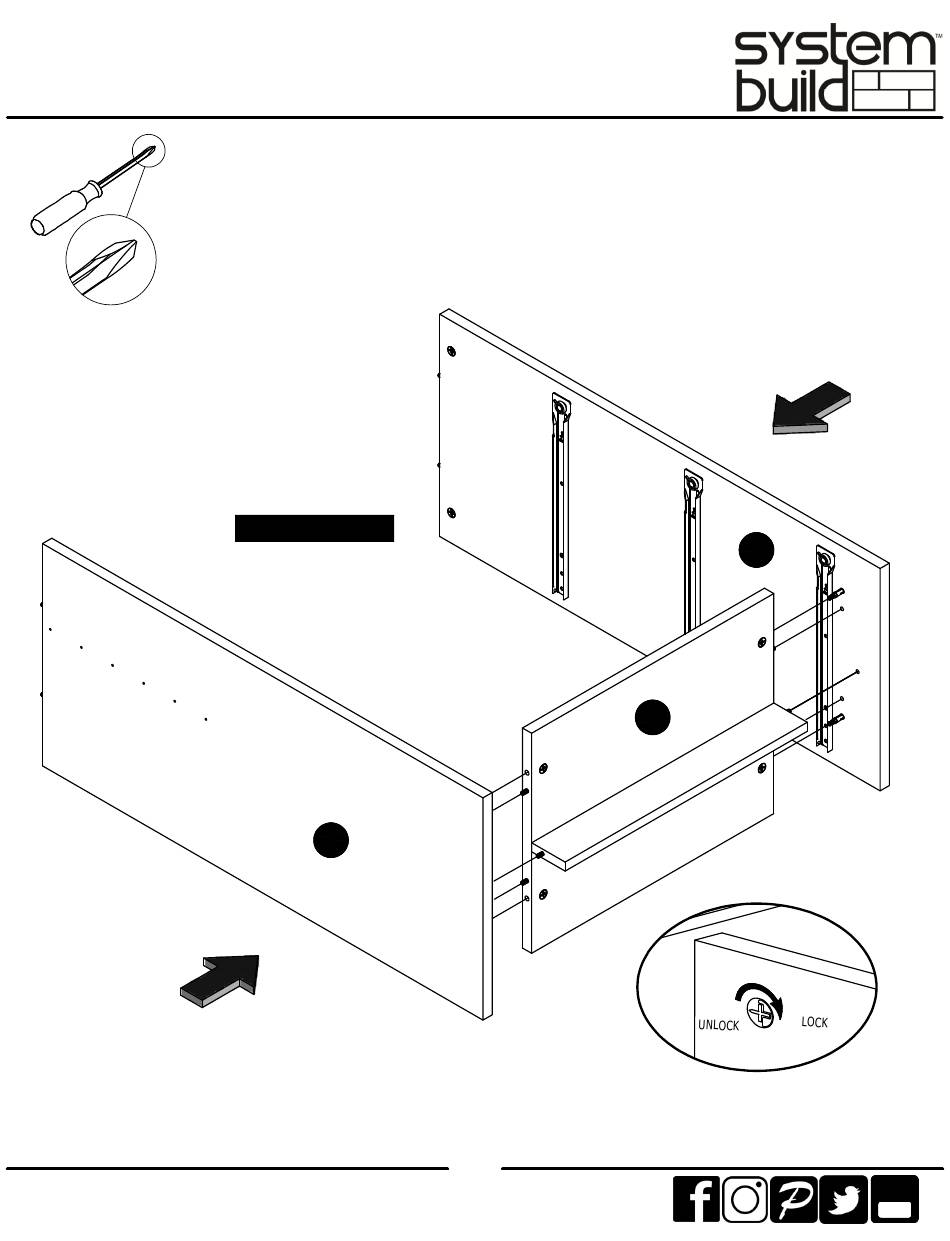 system build™

UNLOCK

LOCK