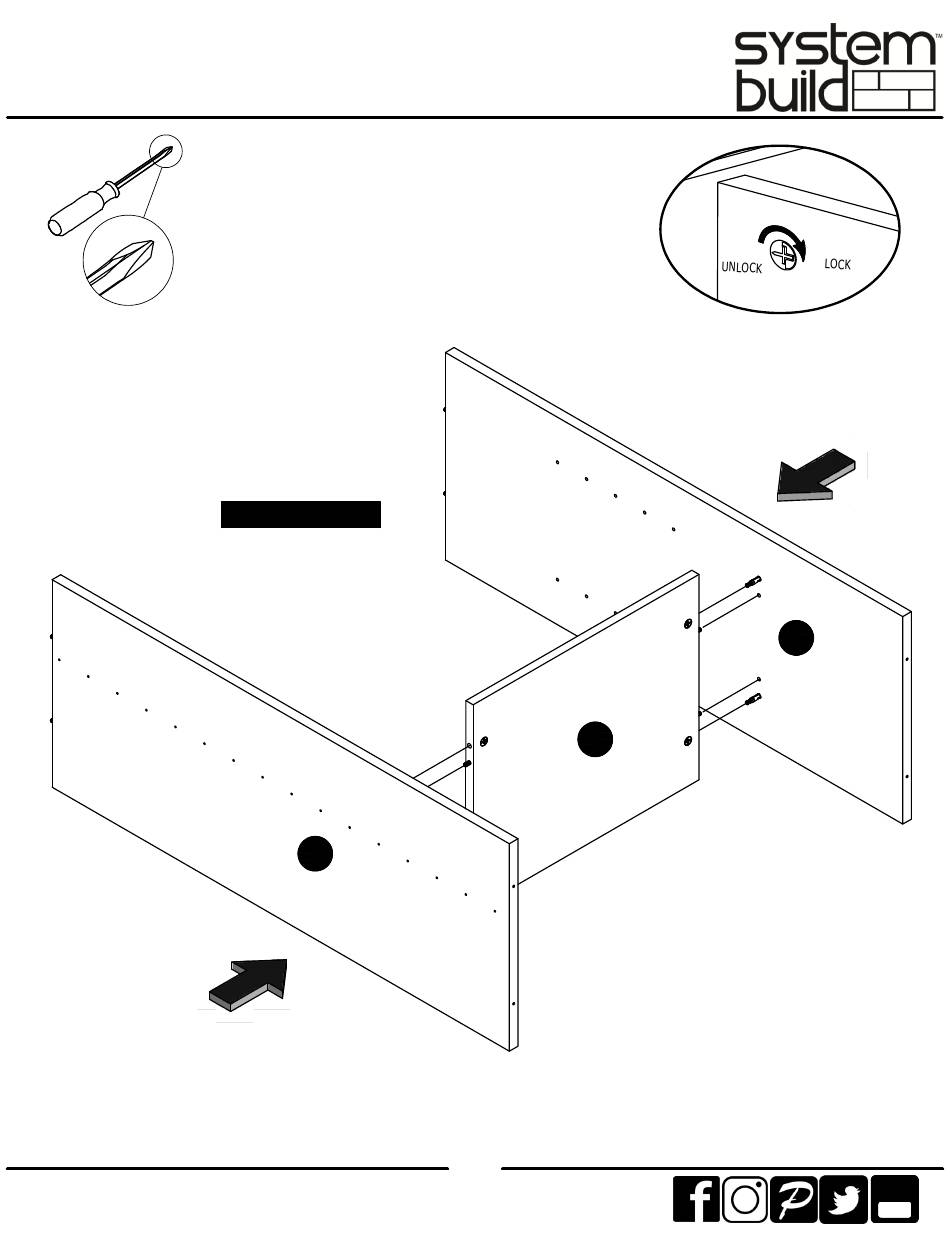 system build™

UNLOCK LOCK