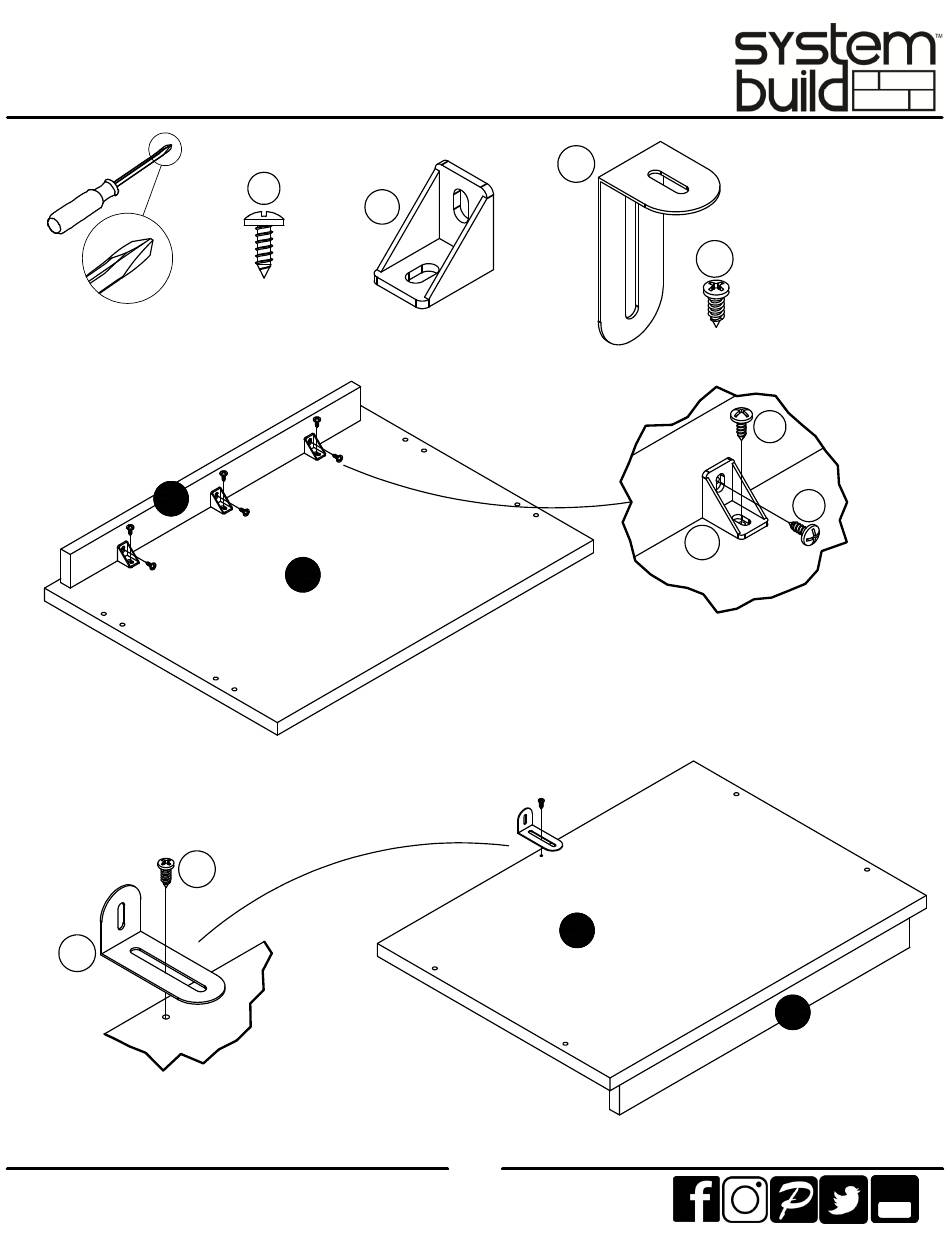 system build™