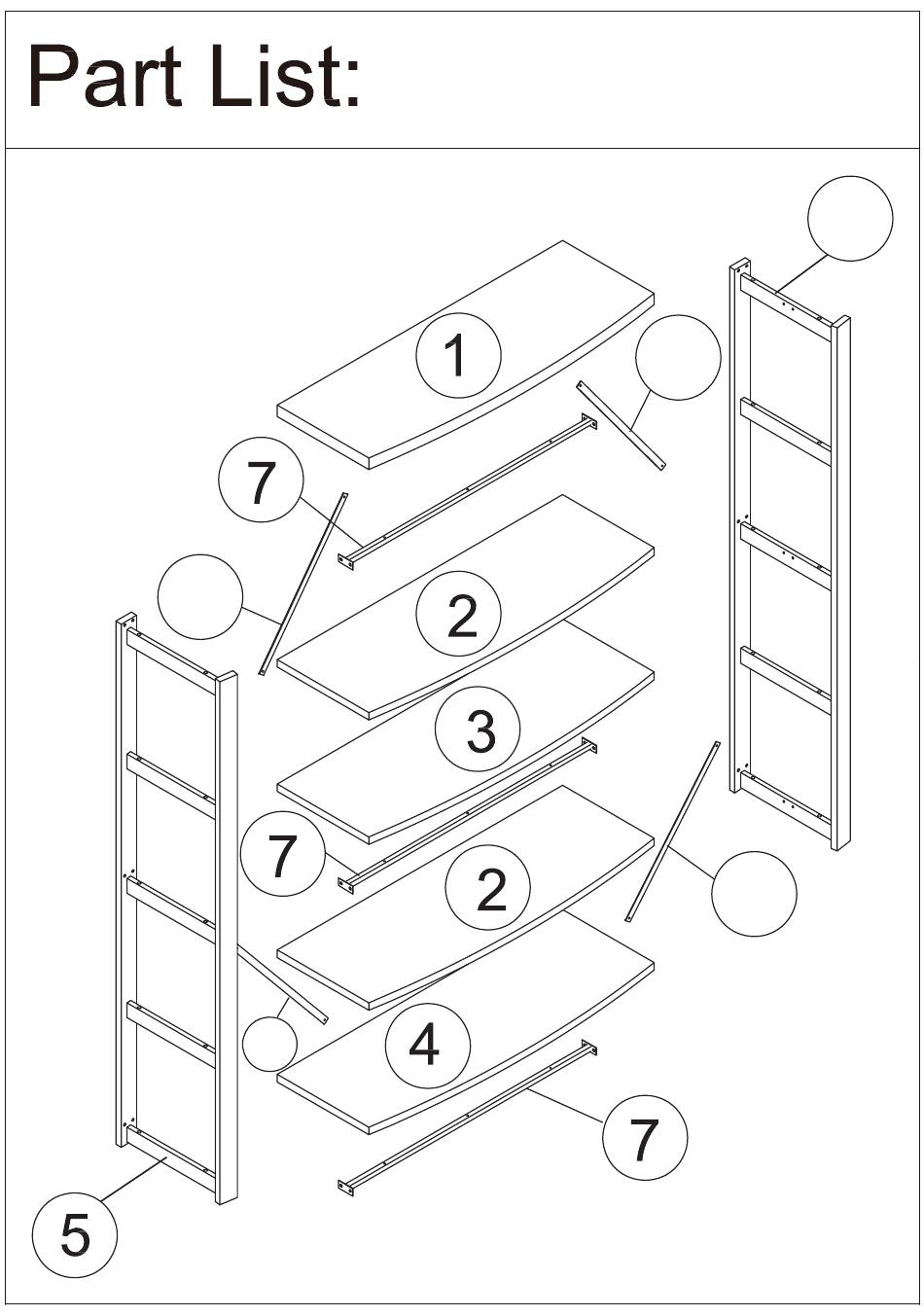 Part List:

1

7

2

3

7

2

4

7

5