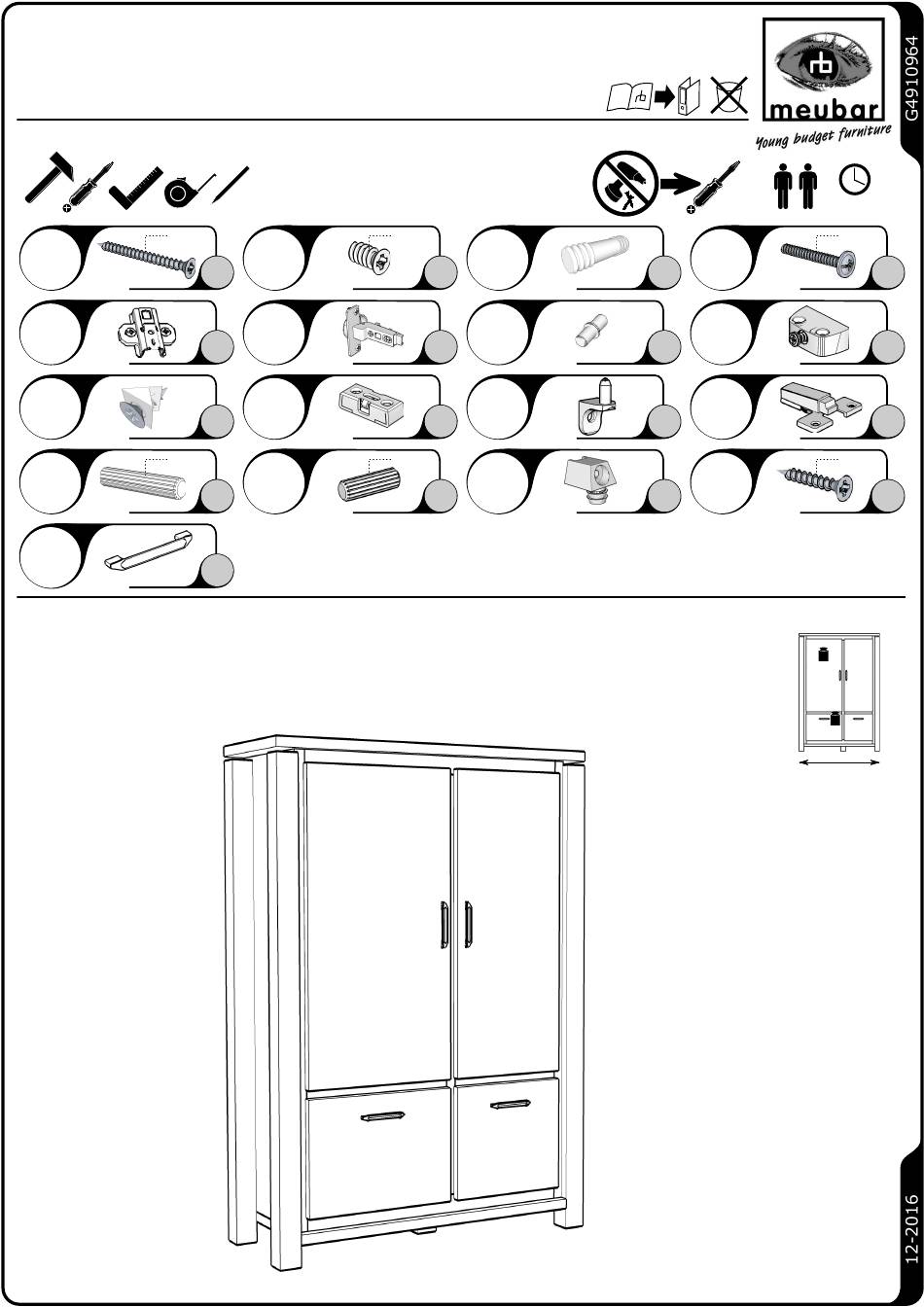 G4910964

meubar
Young budget furniture

12-2016