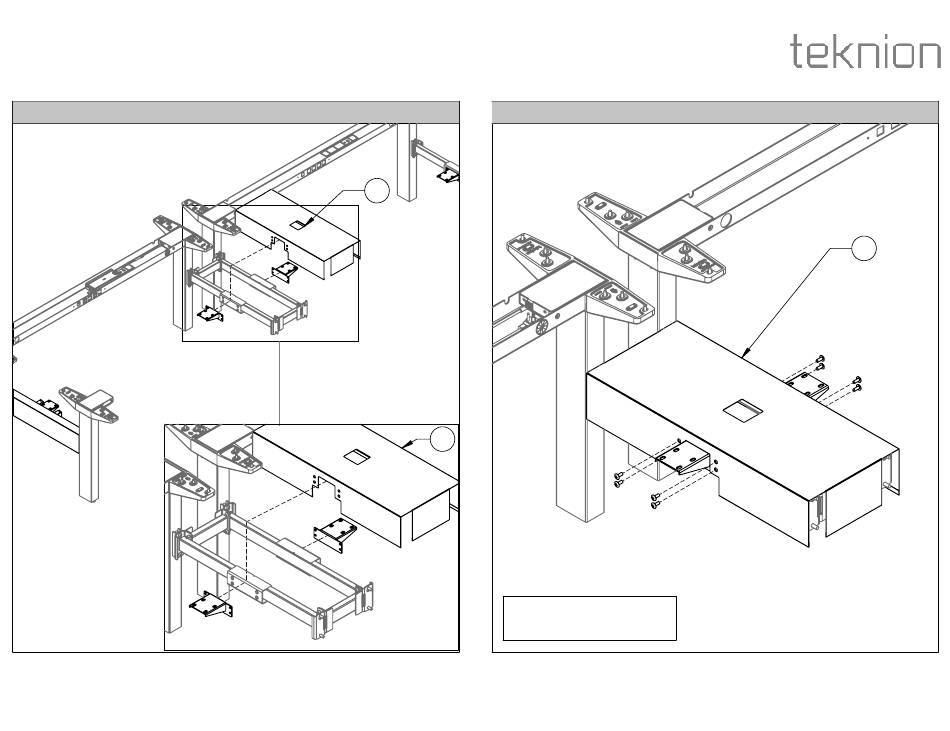 teknion