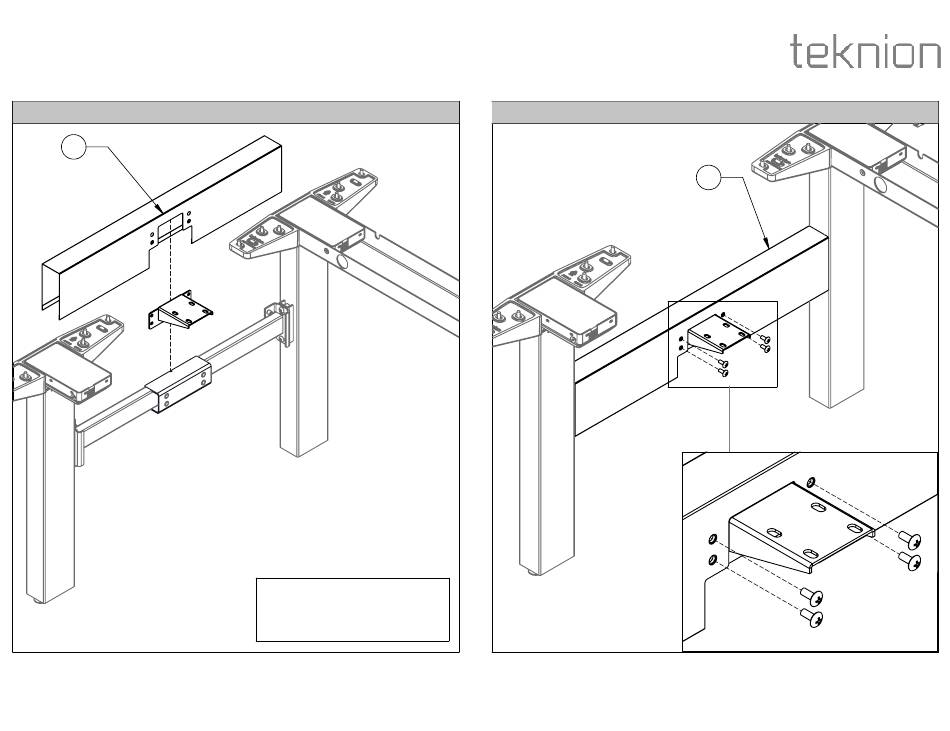 teknion