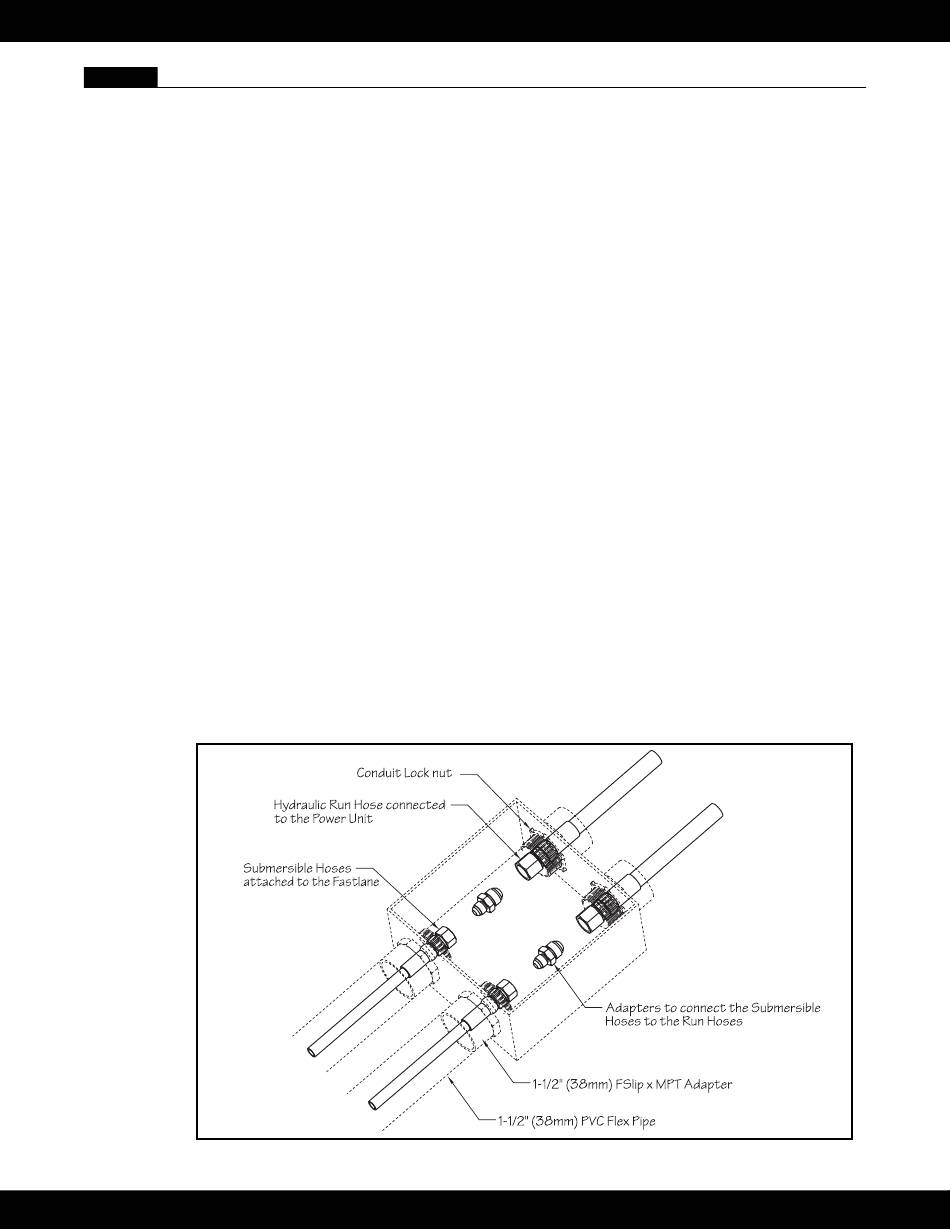 Conduit Lock nut

Hydraulic Run Hose connected to the Power Unit

Submersible Hoses attached to the Fastlane

Adapters to connect the Submersible Hoses to the Run Hoses

1-1/2" (38mm) FSlip x MPT Adapter

1-1/2" (38mm) PVC Flex Pipe